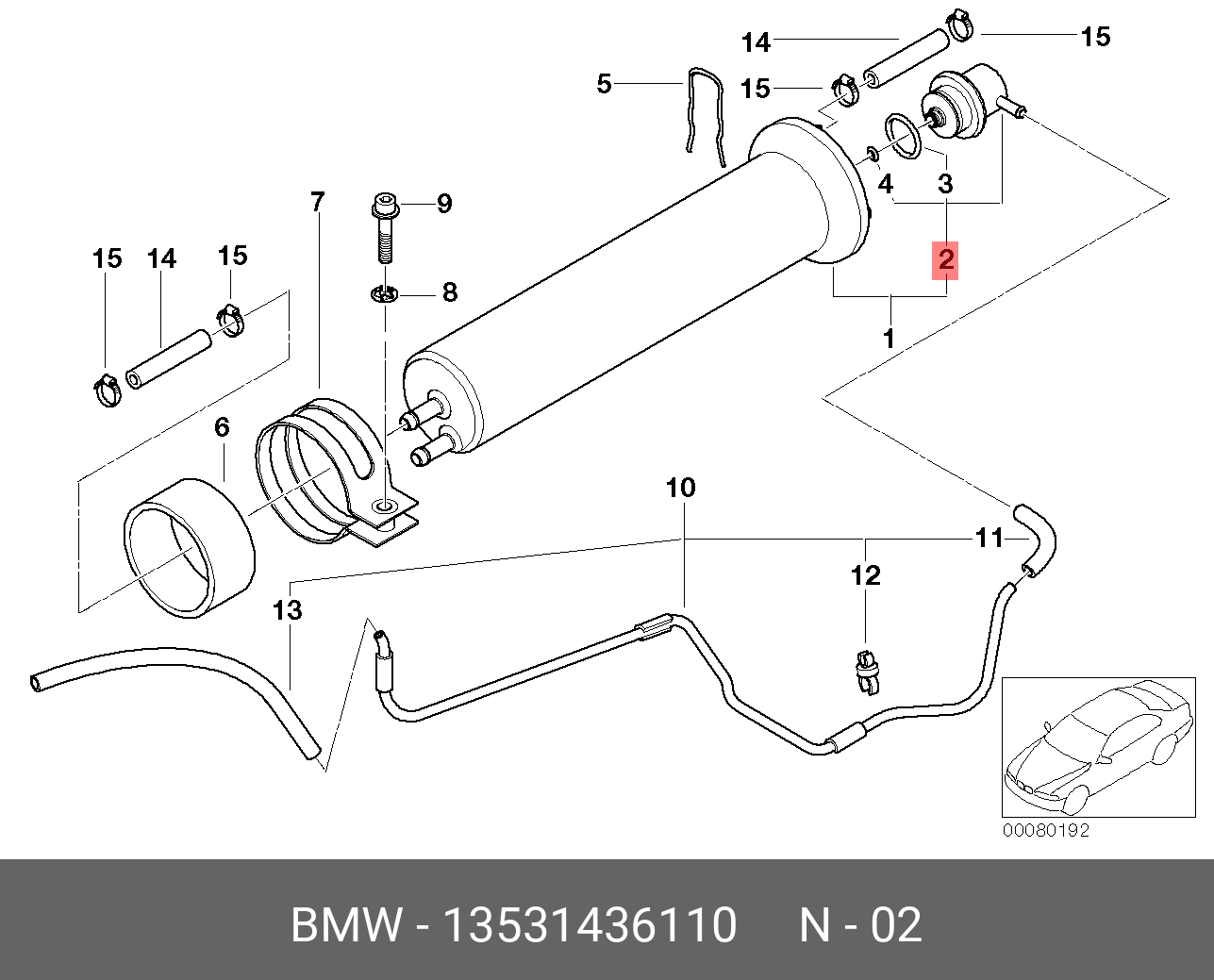 14
15
5
15
4
3
2
1
7
9
8
15
14
15
6
10
11
12
13
00080192

BMW - 13531436110 N - 02