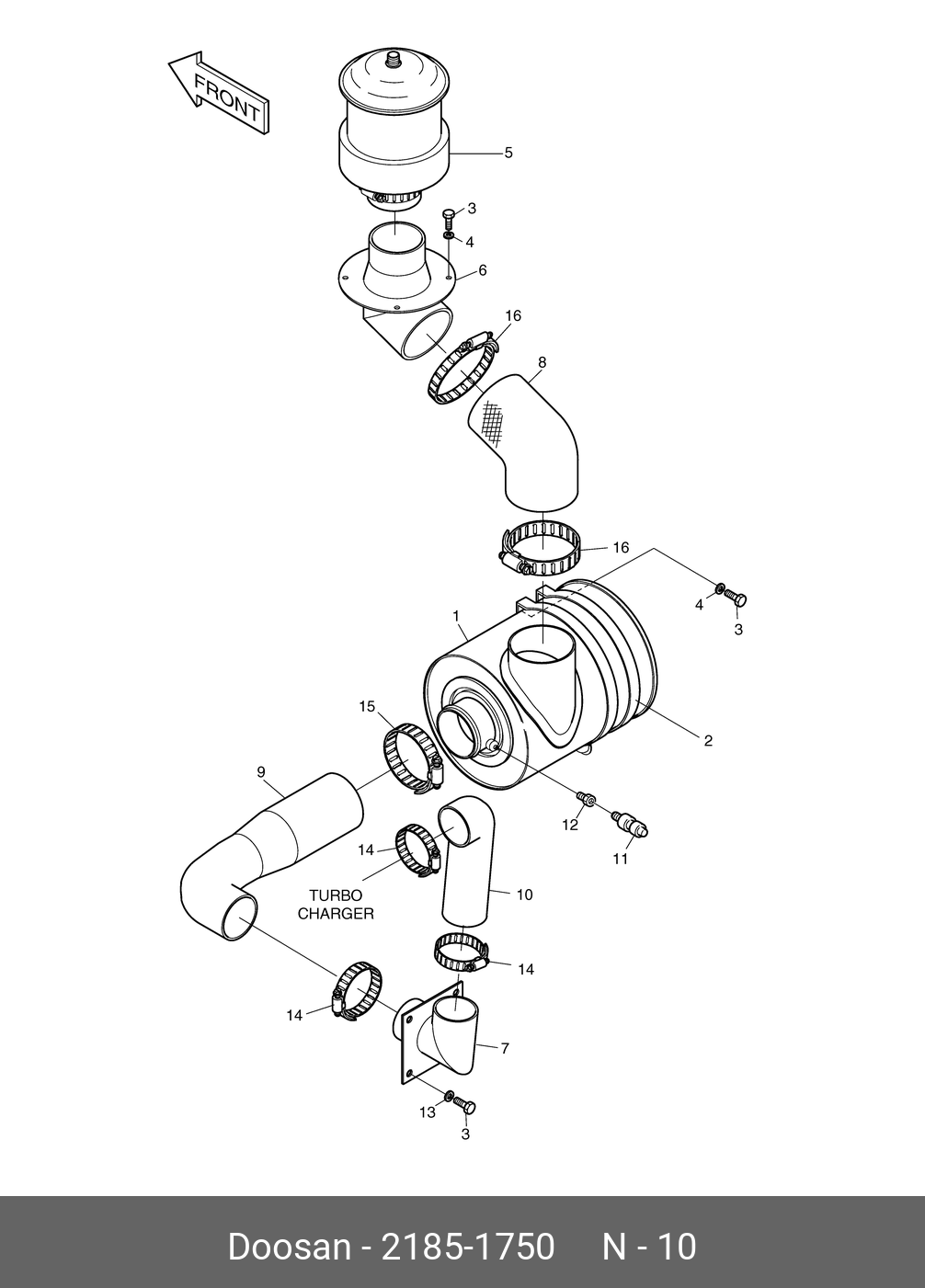 FRONT

5

3

4

6

16

8

16

4

3

1

2

15

9

12

11

14

TURBO CHARGER

10

14

14

7

13

3

Doosan - 2185-1750 N - 10