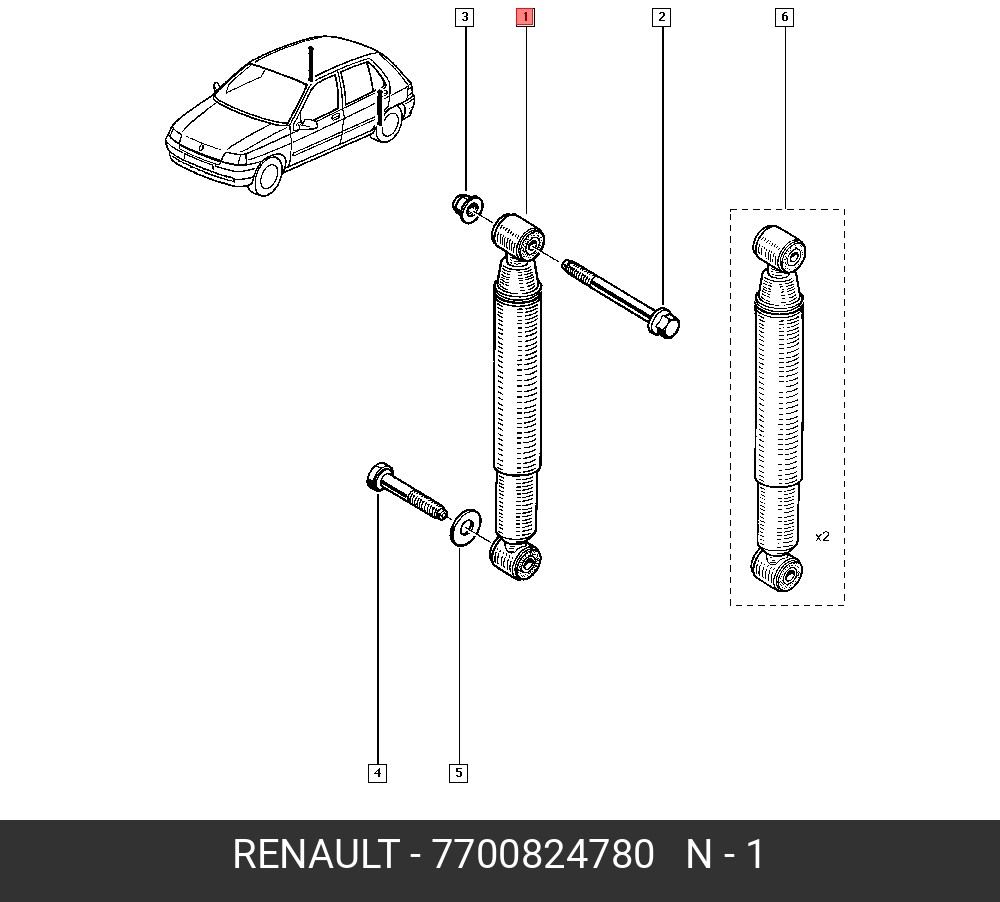 3
1
2
6
x2
4
5
RENAULT - 7700824780 N - 1