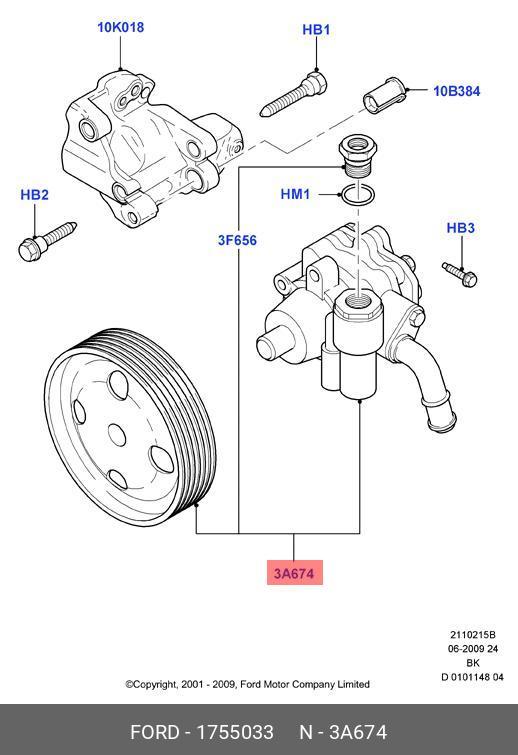 10K018

HB1

10B384

HB2

HM1

3F656

HB3

3A674

2110215B
06-2009 24
BK
D 0101148 04

©Copyright, 2001 - 2009, Ford Motor Company Limited

FORD - 1755033 N - 3A674