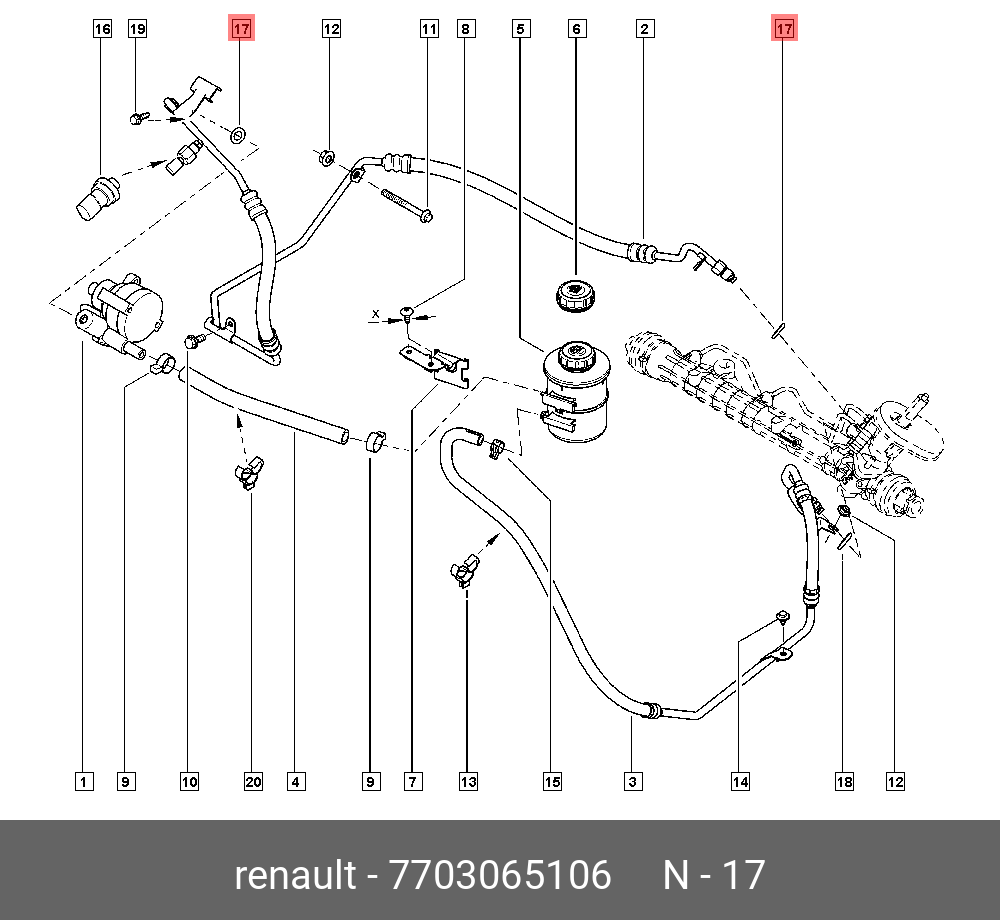 16 19 17 12 11 8 5 6 2 17

X

1 9 10 20 4 9 7 13 15 3 14 18 12

renault - 7703065106 N - 17