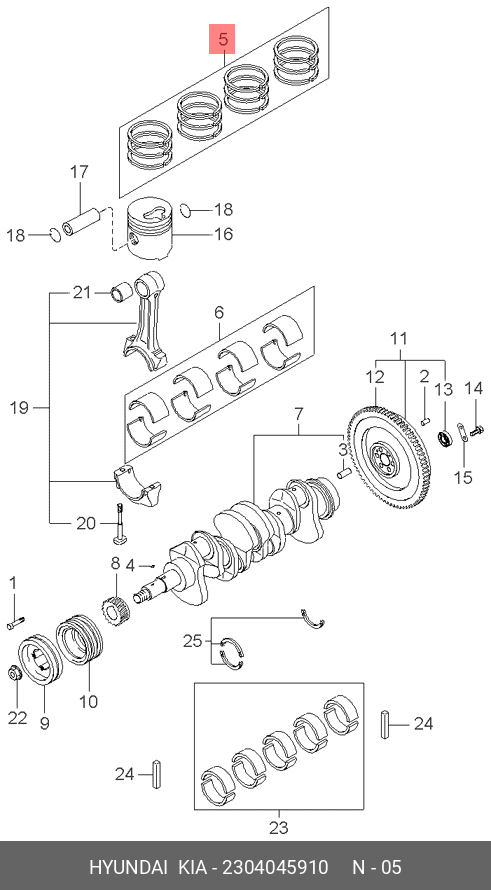 5
17
18
18
16
21
6
19
11
12
2
13
14
7
3
15
20
8
4
1
25
22
9
10
24
24
23
HYUNDAI KIA - 2304045910 N - 05