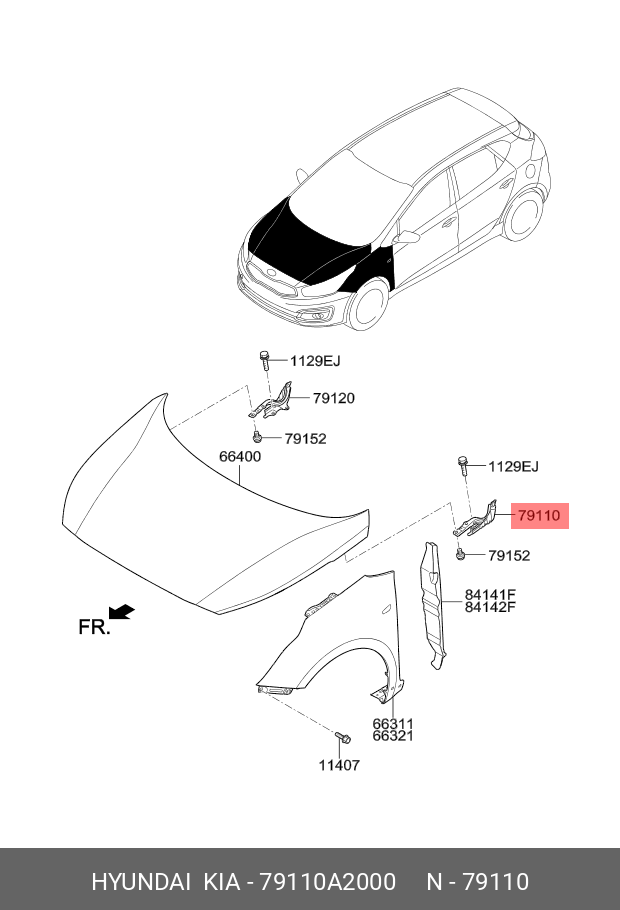 1129EJ
79120
79152
66400
1129EJ
79110
79152
84141F
84142F
FR.
66311
66321
11407

HYUNDAI KIA - 79110A2000 N - 79110