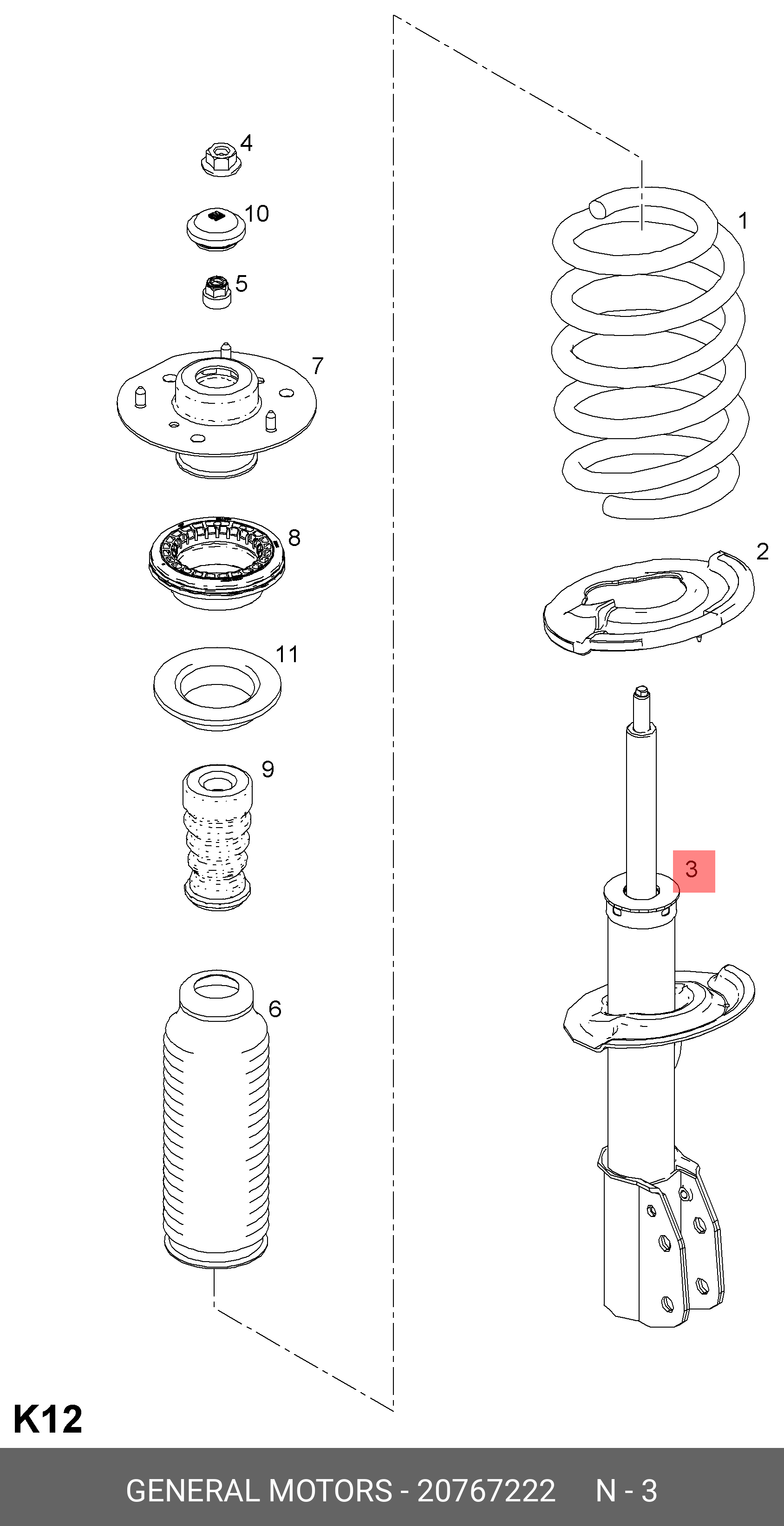 4

10

5

7

8

11

9

6

1

2

3

K12

GENERAL MOTORS - 20767222 N - 3