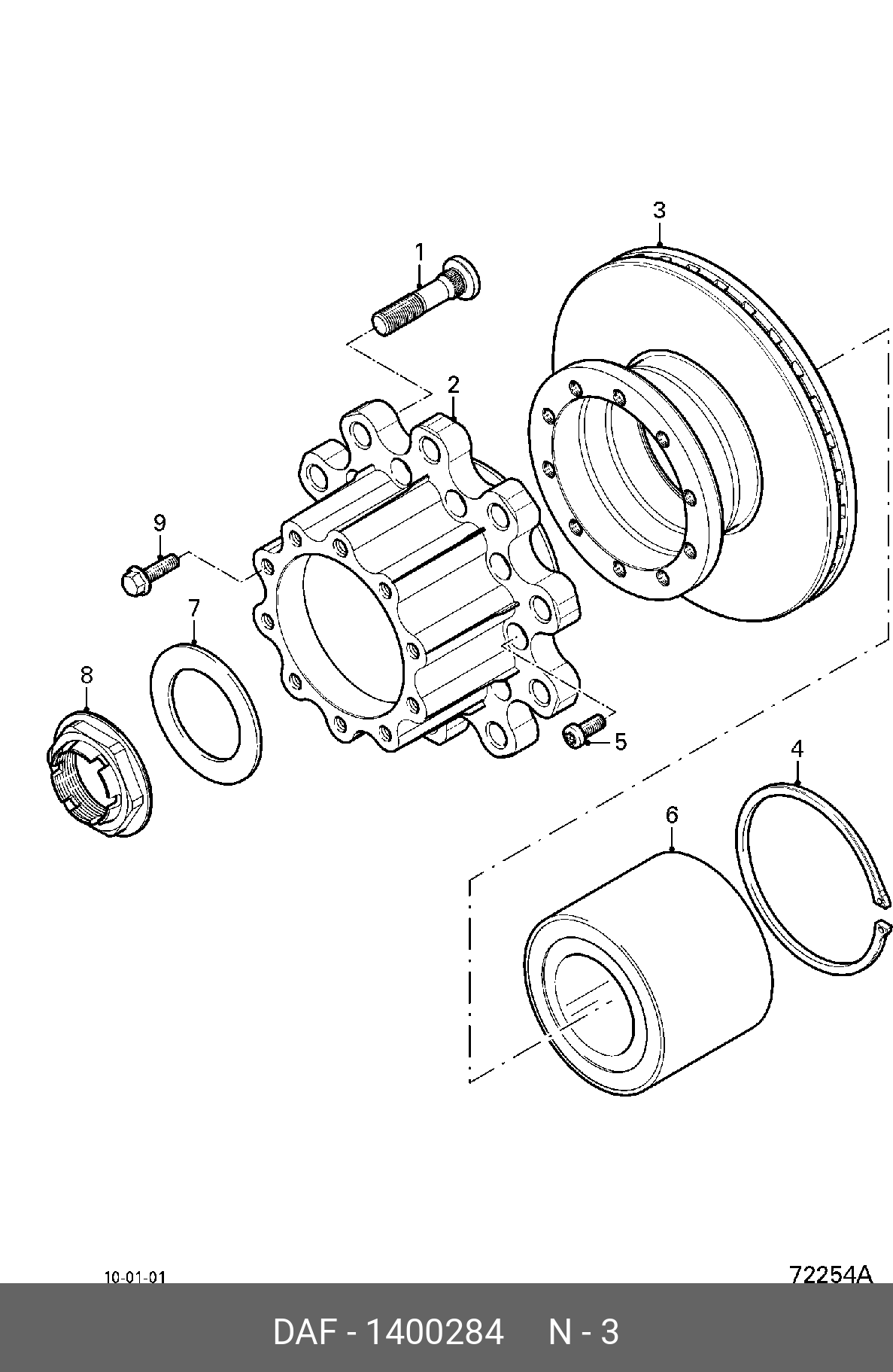 3
1
2
9
7
8
5
4
6
10-01-01
72254A
DAF - 1400284 N - 3