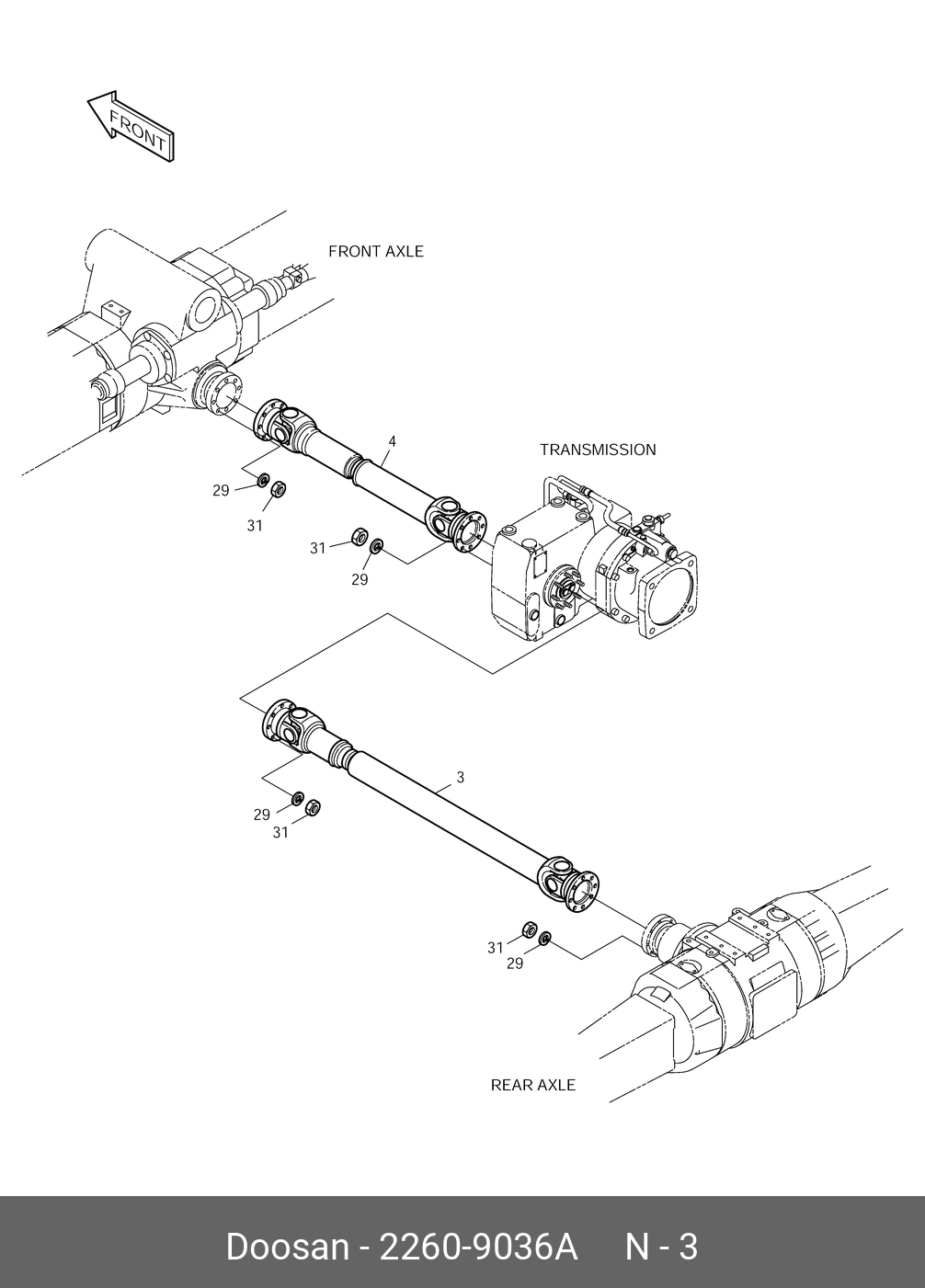 FRONT

FRONT AXLE

4

TRANSMISSION

29

31

31

29

3

29

31

31

29

REAR AXLE

Doosan - 2260-9036A N - 3