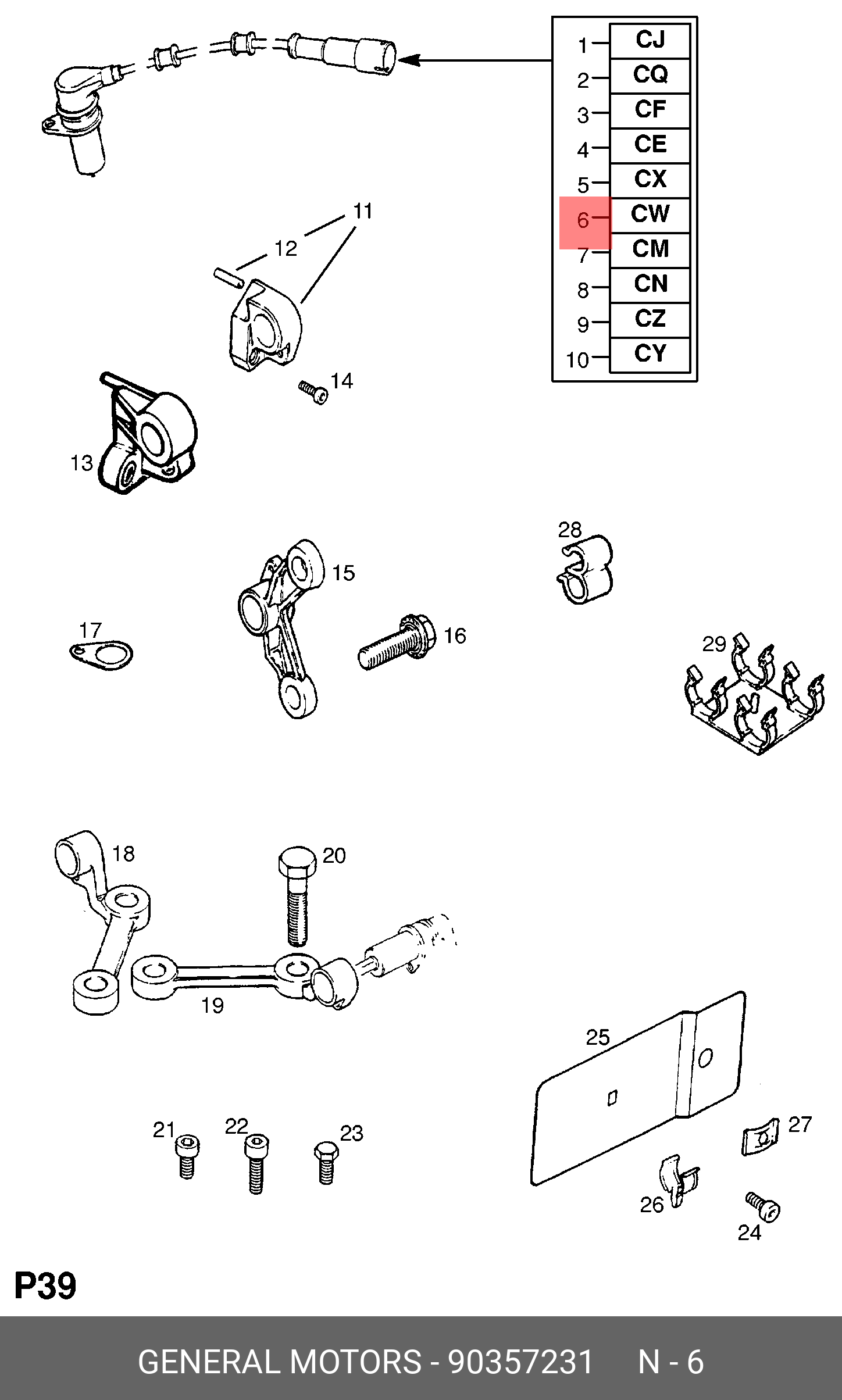 | 1 | CJ |
|---|---|
| 2 | CQ |
| 3 | CF |
| 4 | CE |
| 5 | CX |
| 6 | CW |
| 7 | CM |
| 8 | CN |
| 9 | CZ |
| 10 | CY |

11
12
14
13
28
15
17
16
29
18
20
19
25
21
22
23
27
26
24

P39

GENERAL MOTORS - 90357231 N - 6