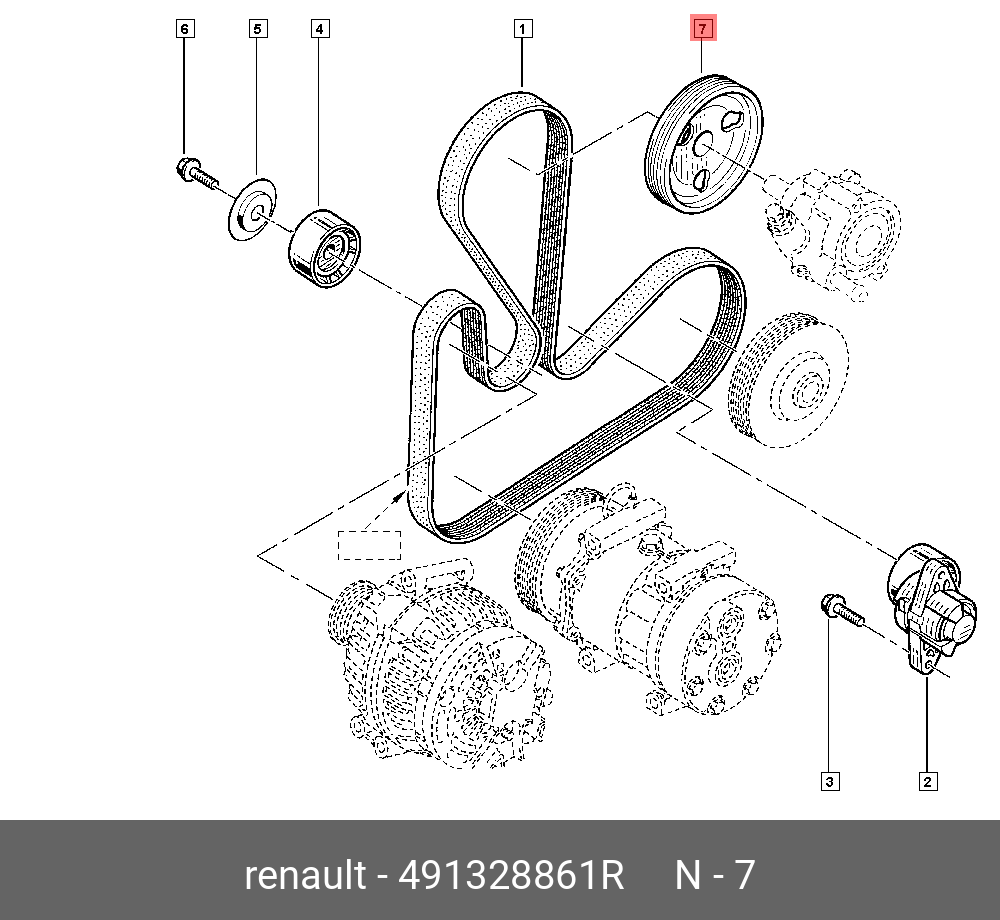 6
5
4
1
7
3
2
renault - 491328861R N - 7