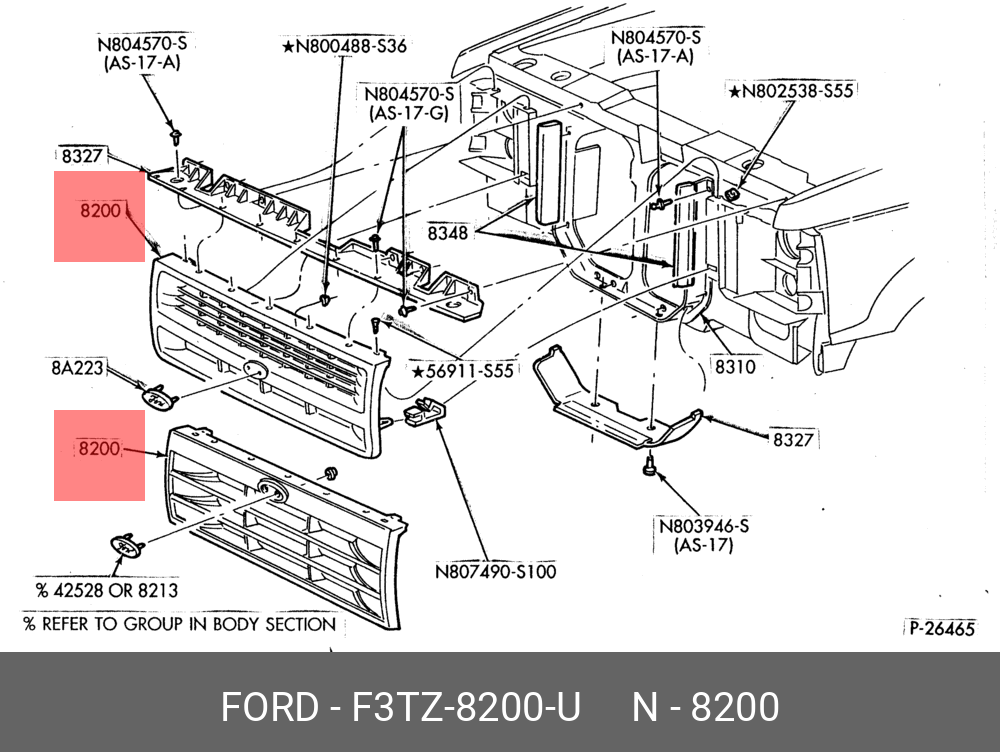 N804570-S
(AS-17-A)

★N800488-S36

N804570-S
(AS-17-G)

N804570-S
(AS-17-A)

★N802538-S55

8327

8200

8348

8A223

★56911-S55

8310

8200

8327

N803946-S
(AS-17)

N807490-S100

% 42528 OR 8213

% REFER TO GROUP IN BODY SECTION

P-26465

FORD - F3TZ-8200-U N - 8200