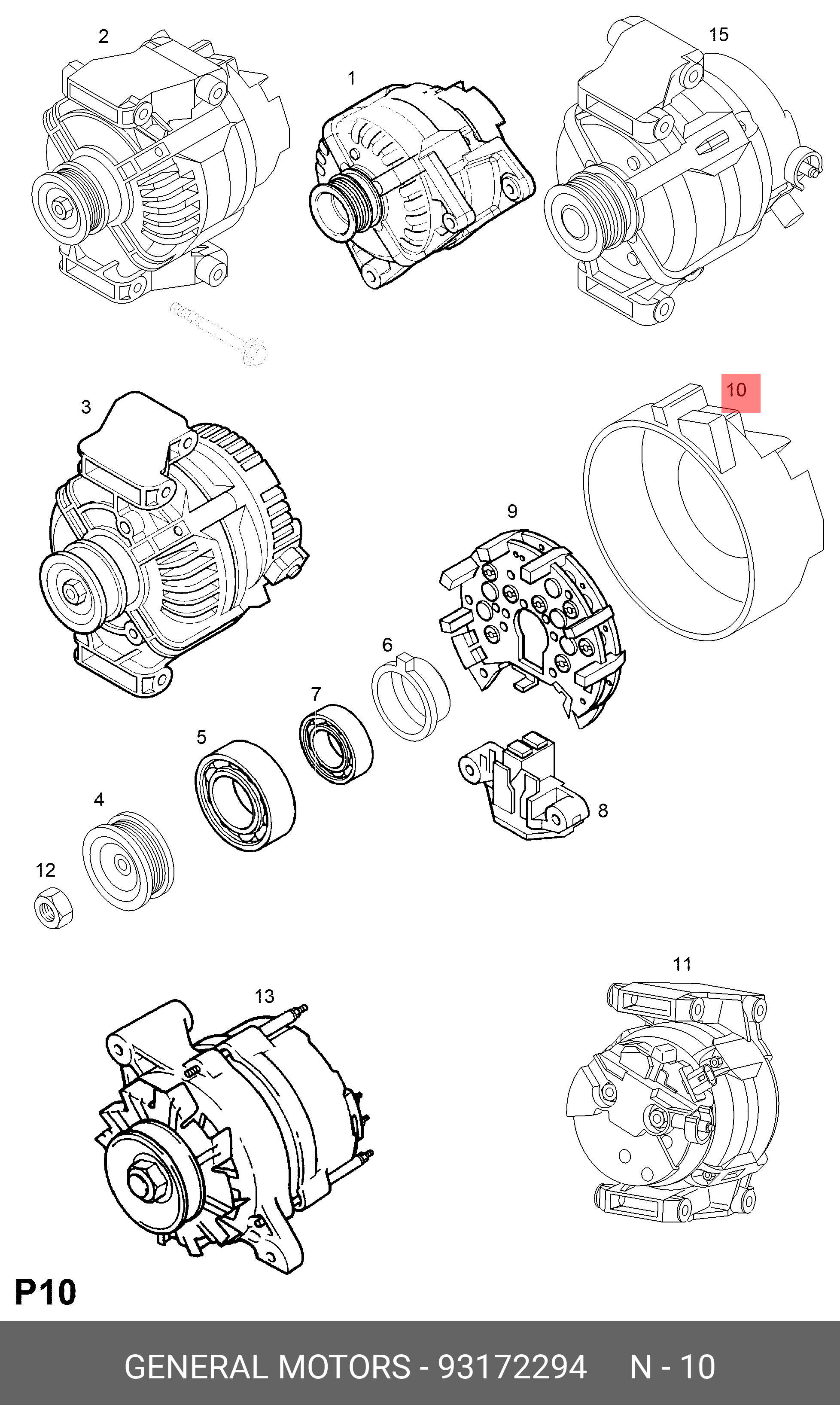 2
1
15
3
10
9
6
7
5
8
4
12
13
11
P10
GENERAL MOTORS - 93172294 N - 10