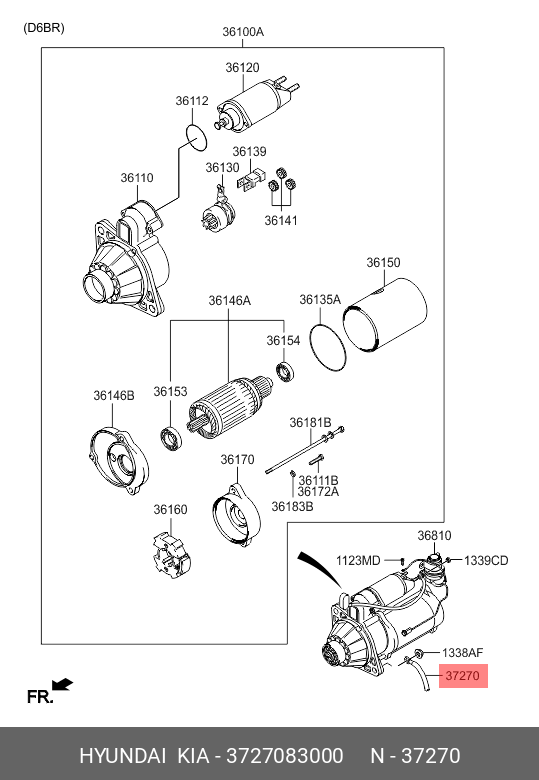 (D6BR)

36100A

36120

36112

36139

36130

36110

36141

36150

36146A

36135A

36154

36146B

36153

36181B

36170

36111B
36172A

36183B

36160

36810

1123MD

1339CD

1338AF

37270

FR.

HYUNDAI KIA - 3727083000 N - 37270