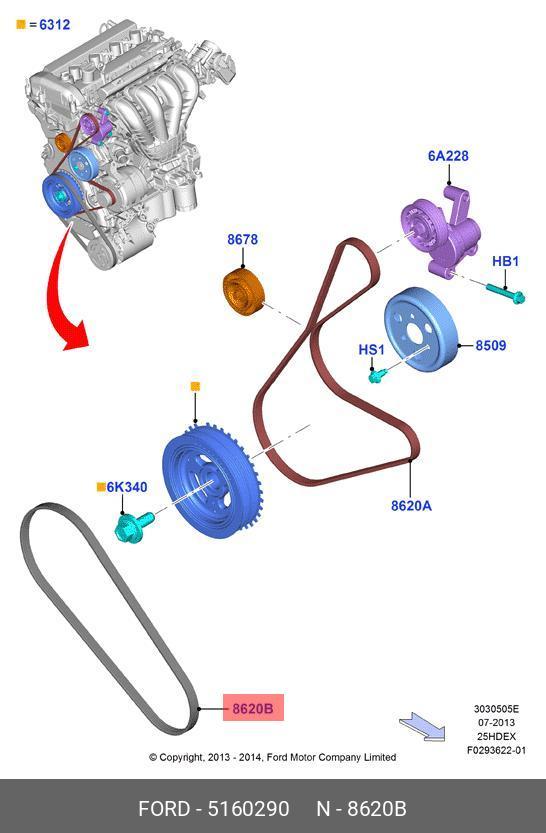 =6312

6A228

8678

HB1

HS1

8509

6K340

8620A

8620B

3030505E
07-2013
25HDEX
F0293622-01

© Copyright, 2013 - 2014, Ford Motor Company Limited

FORD - 5160290 N - 8620B