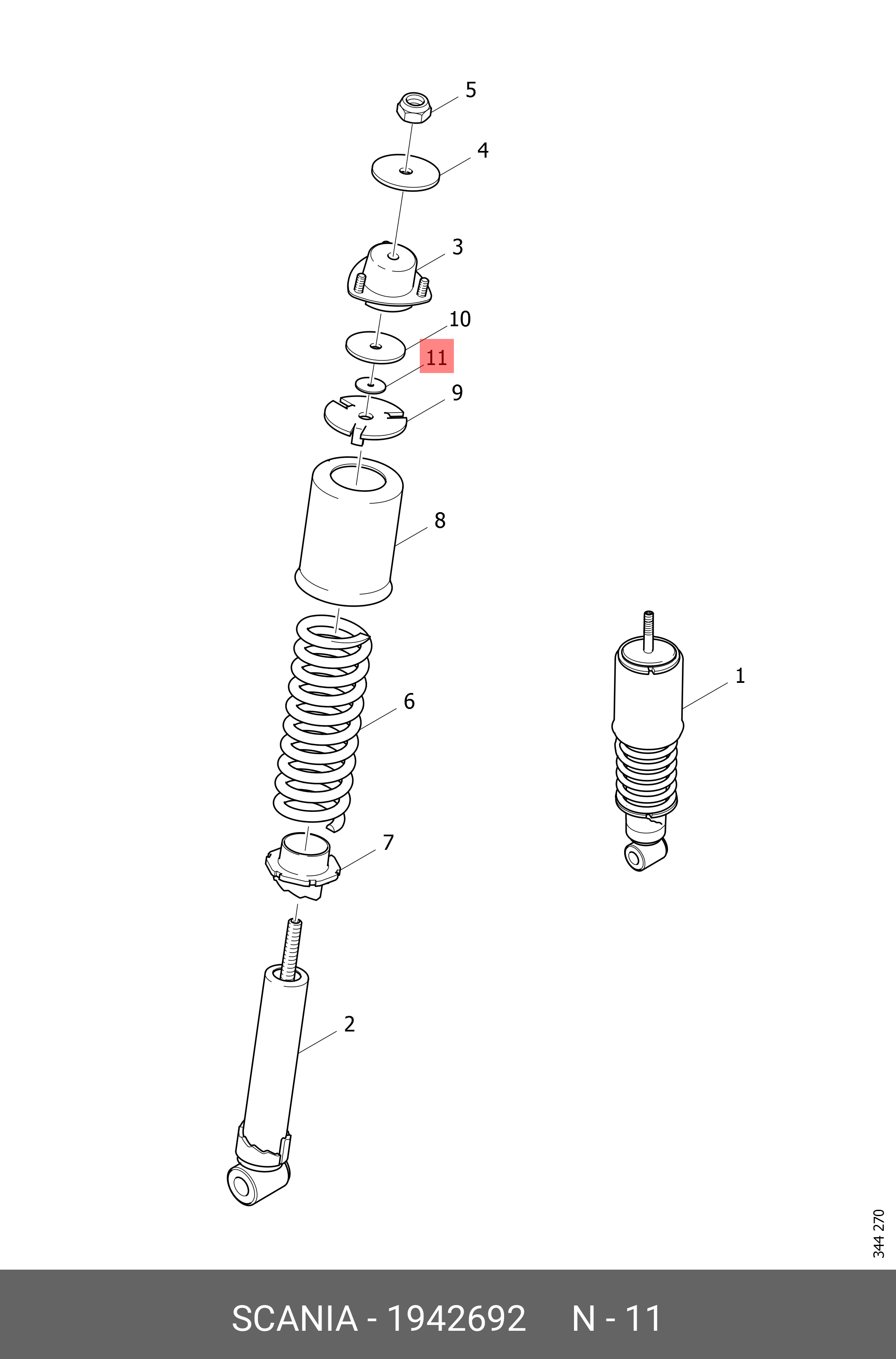 5
4
3
10
11
9
8
1
6
7
2
344 270

SCANIA - 1942692 N - 11