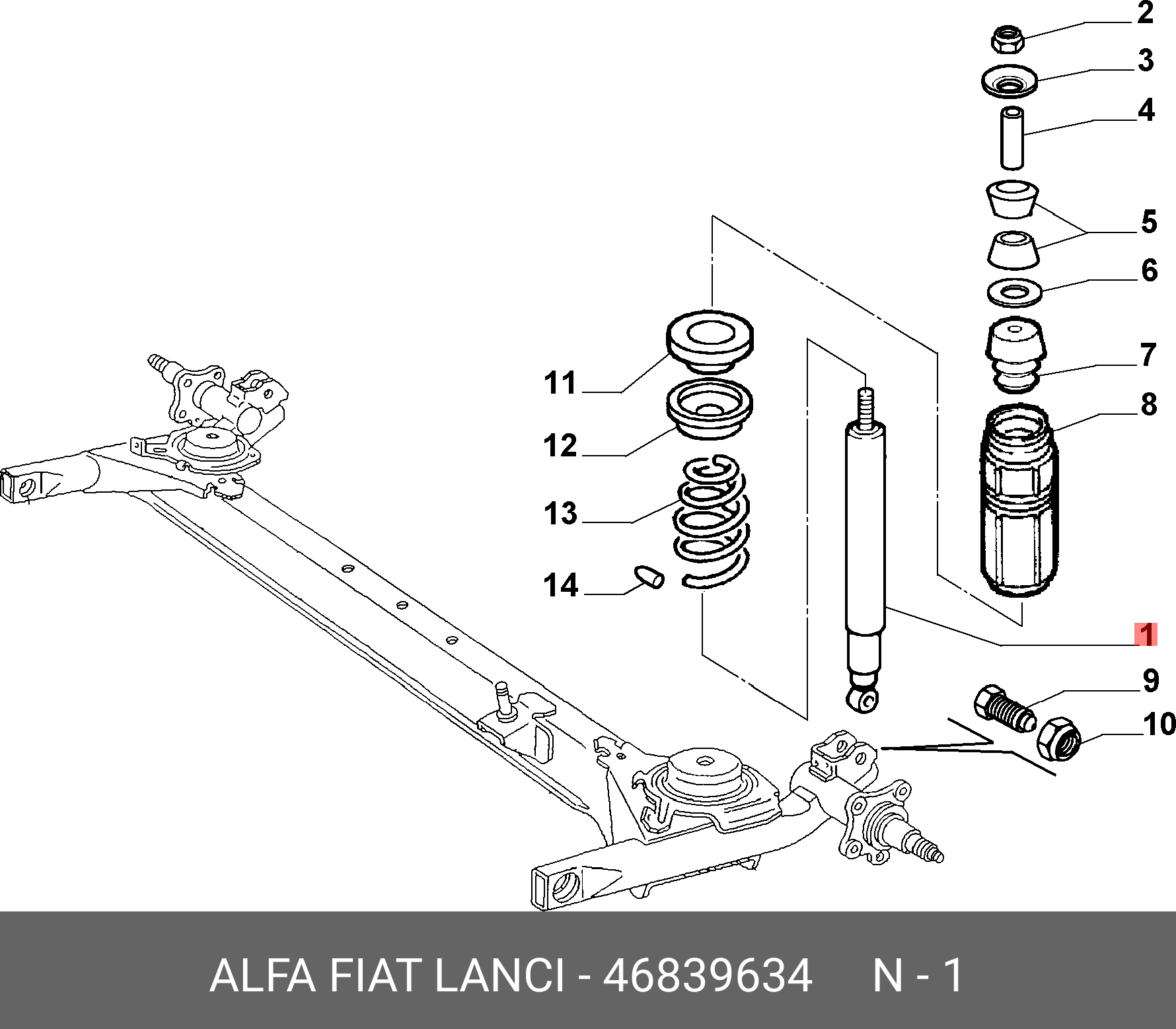 2
3
4
5
6
7
8
11
12
13
14
1
9
10

ALFA FIAT LANCI - 46839634 N - 1