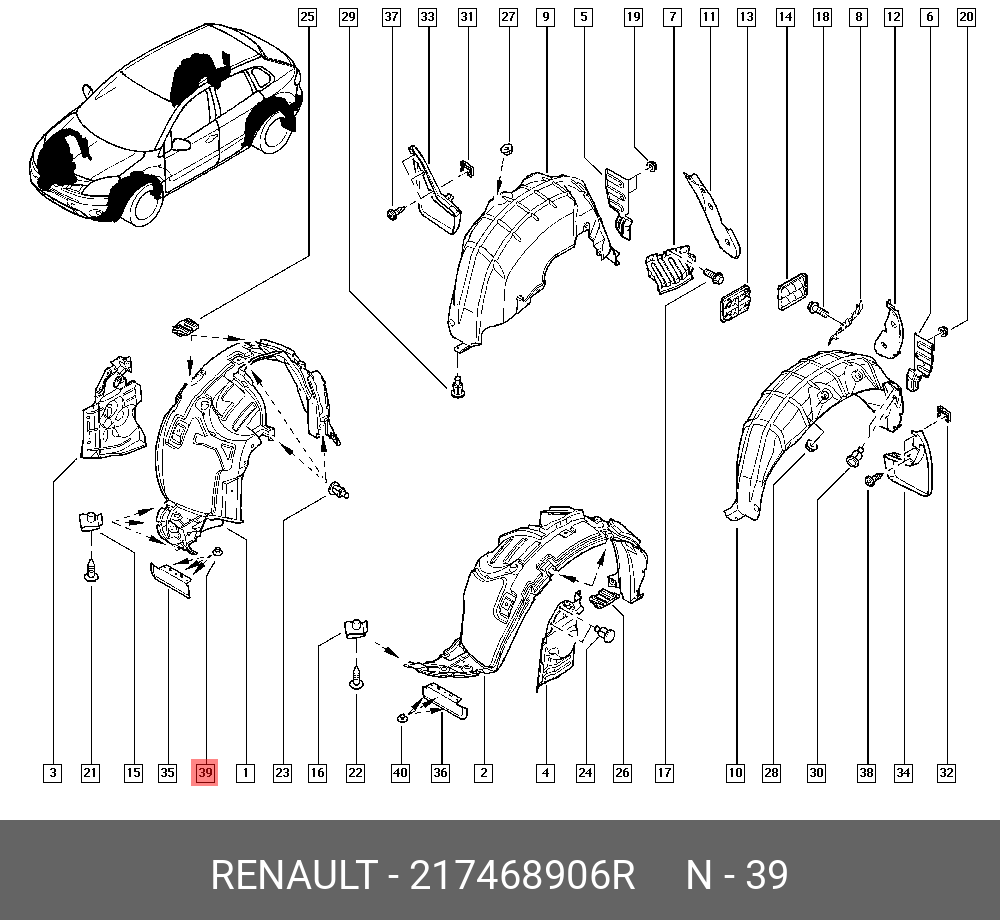 25 29 37 33 31 27 9 5 19 7 11 13 14 18 8 12 6 20

3 21 15 35 39 1 23 16 22 40 36 2 4 24 26 17 10 28 30 38 34 32

RENAULT - 217468906R N - 39