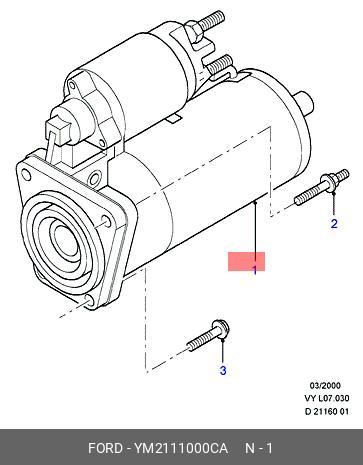 2
1
3
03/2000
VY L07.030
D 21160 01
FORD - YM2111000CA N - 1