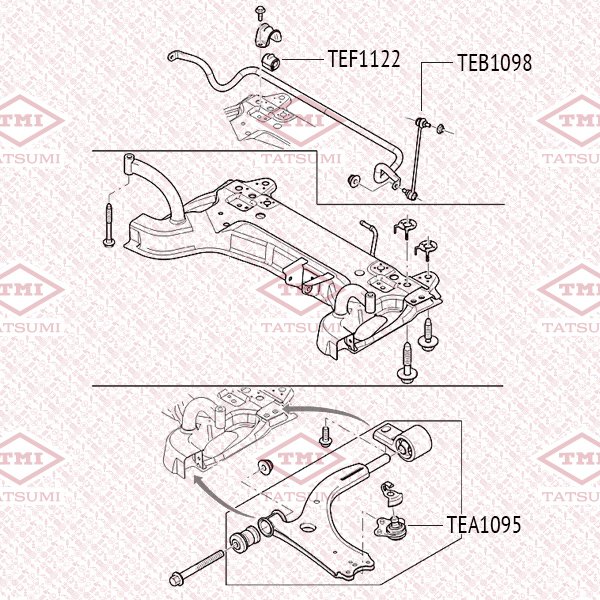 TEF1122
TEB1098
TEA1095
TMI
TATSUMI
TMI
TATSUMI
TMI
TATSUMI
TMI
TATSUMI
TMI
TATSUMI
TMI
TATSUMI
TMI
TATSUMI
TMI
TATSUMI
TMI
TATSUMI