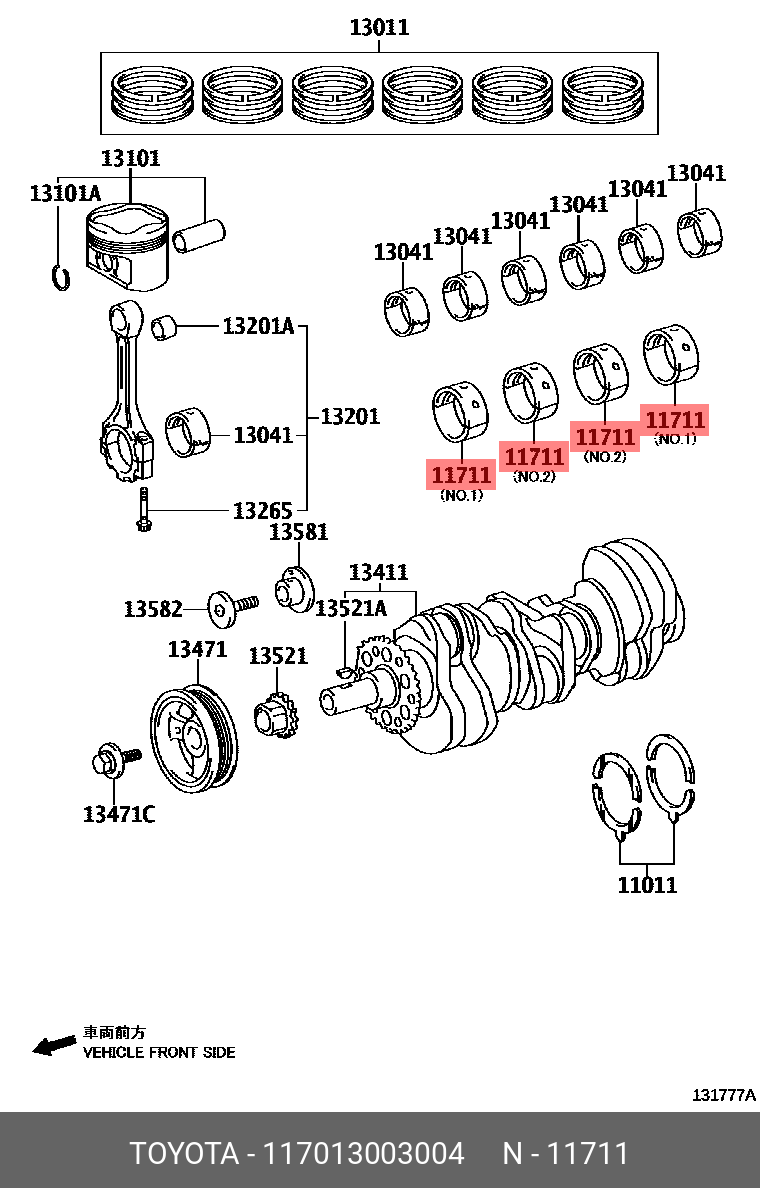 13011

13101
13101A

13041 13041 13041 13041 13041 13041

13201A
13041
13201
13265

11711 (NO.1)
11711 (NO.2)
11711 (NO.2)
11711 (NO.1)

13581
13411
13582
13521A
13471
13521
13471C

11011

車両前方
VEHICLE FRONT SIDE

131777A

TOYOTA - 117013003004 N - 11711