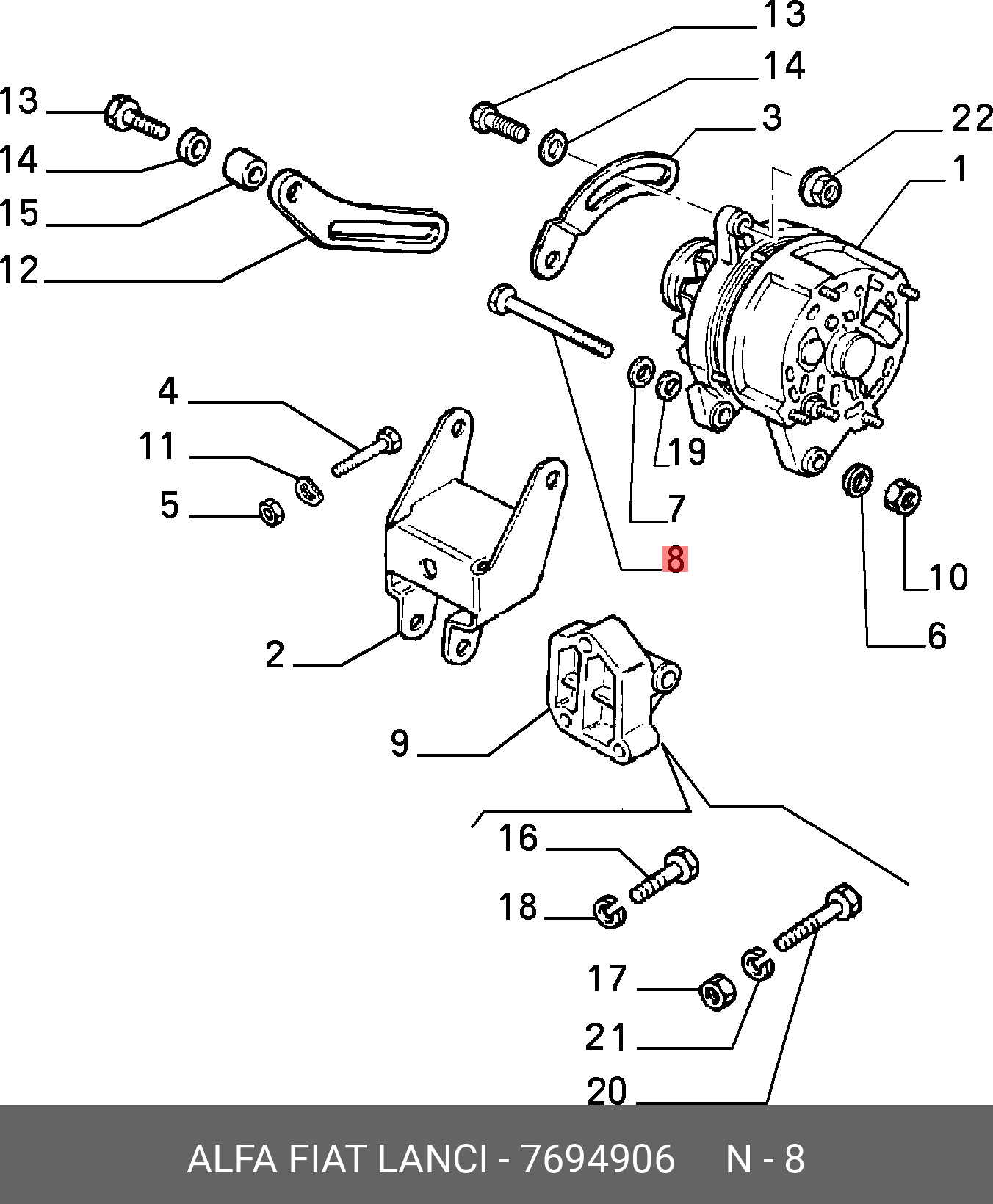 13
14
3
22
1
13
14
15
12
4
11
5
19
7
8
10
6
2
9
16
18
17
21
20

ALFA FIAT LANCI - 7694906 N - 8