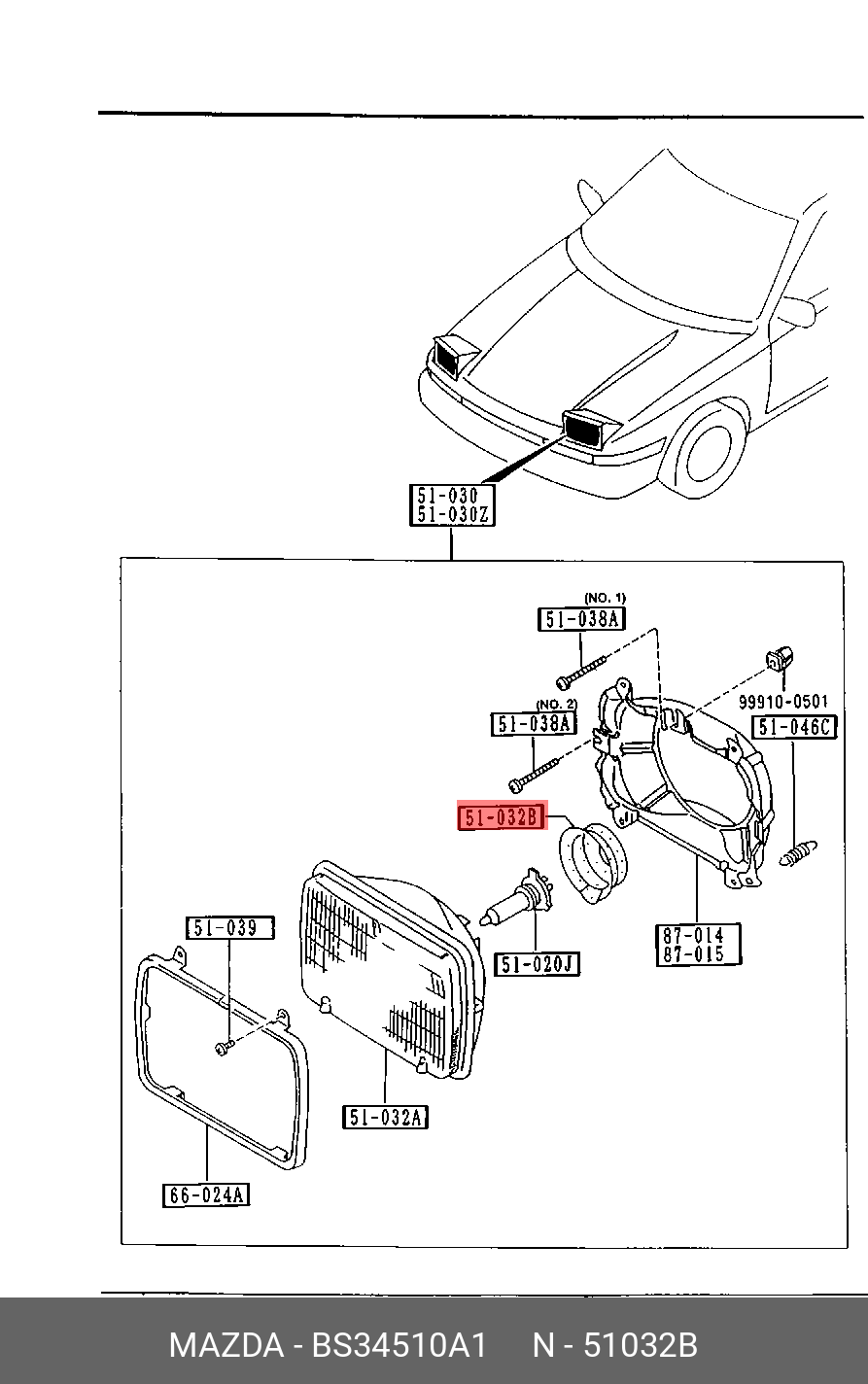 51-030
51-030Z

(NO. 1)
51-038A

99910-0501

(NO. 2)
51-038A

51-046C

51-032B

51-039

51-020J

87-014
87-015

51-032A

66-024A

MAZDA - BS34510A1 N - 51032B