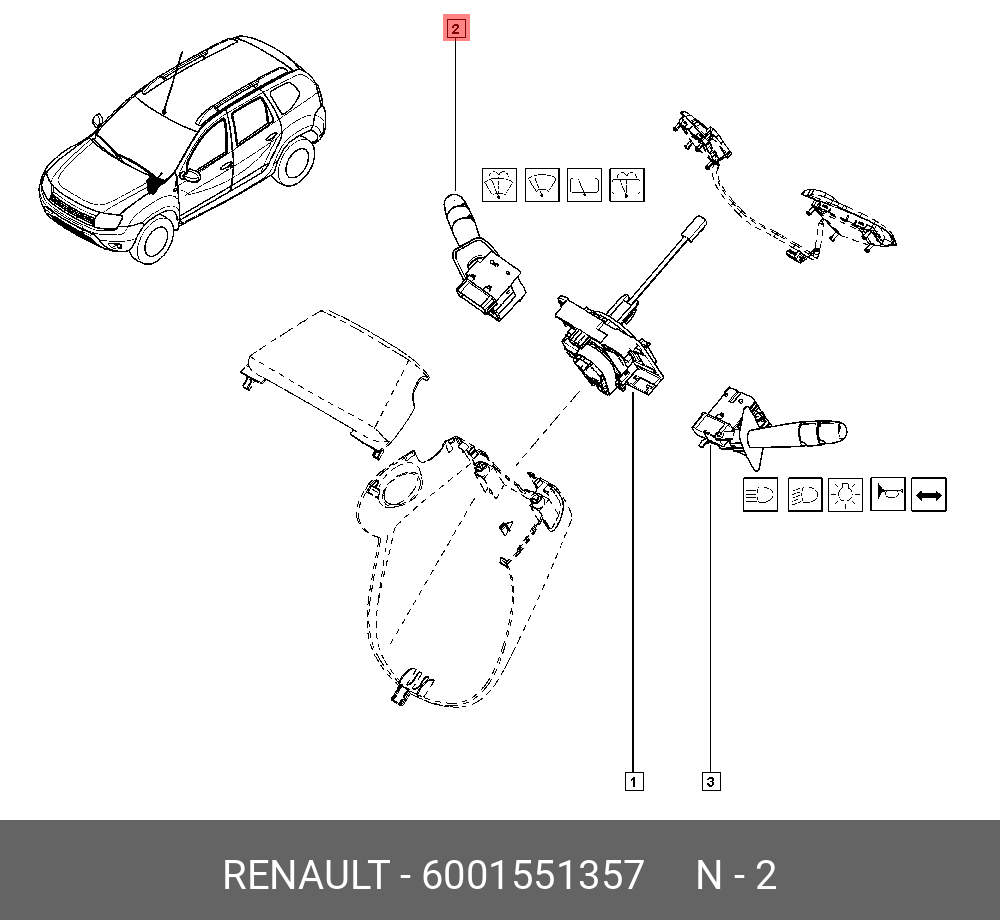 2

1

3

RENAULT - 6001551357 N - 2