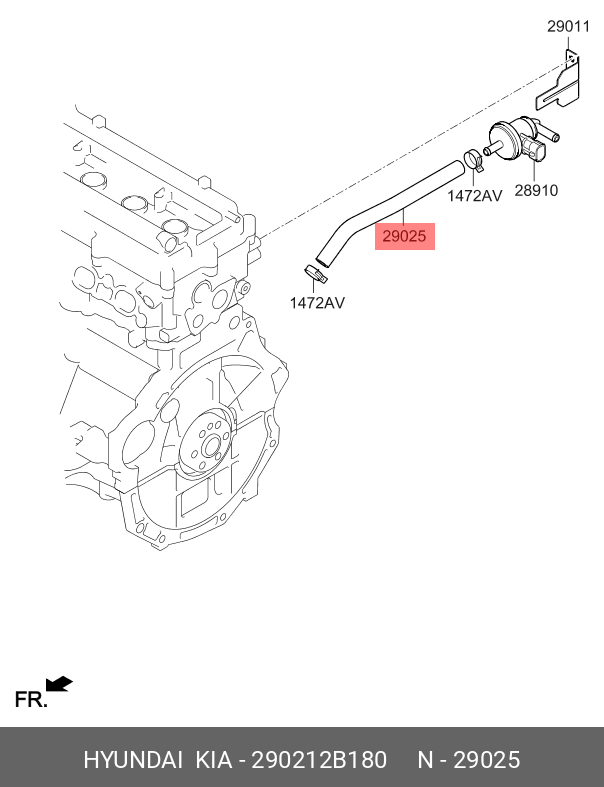 29011

1472AV

28910

29025

1472AV

FR.

HYUNDAI KIA - 290212B180 N - 29025