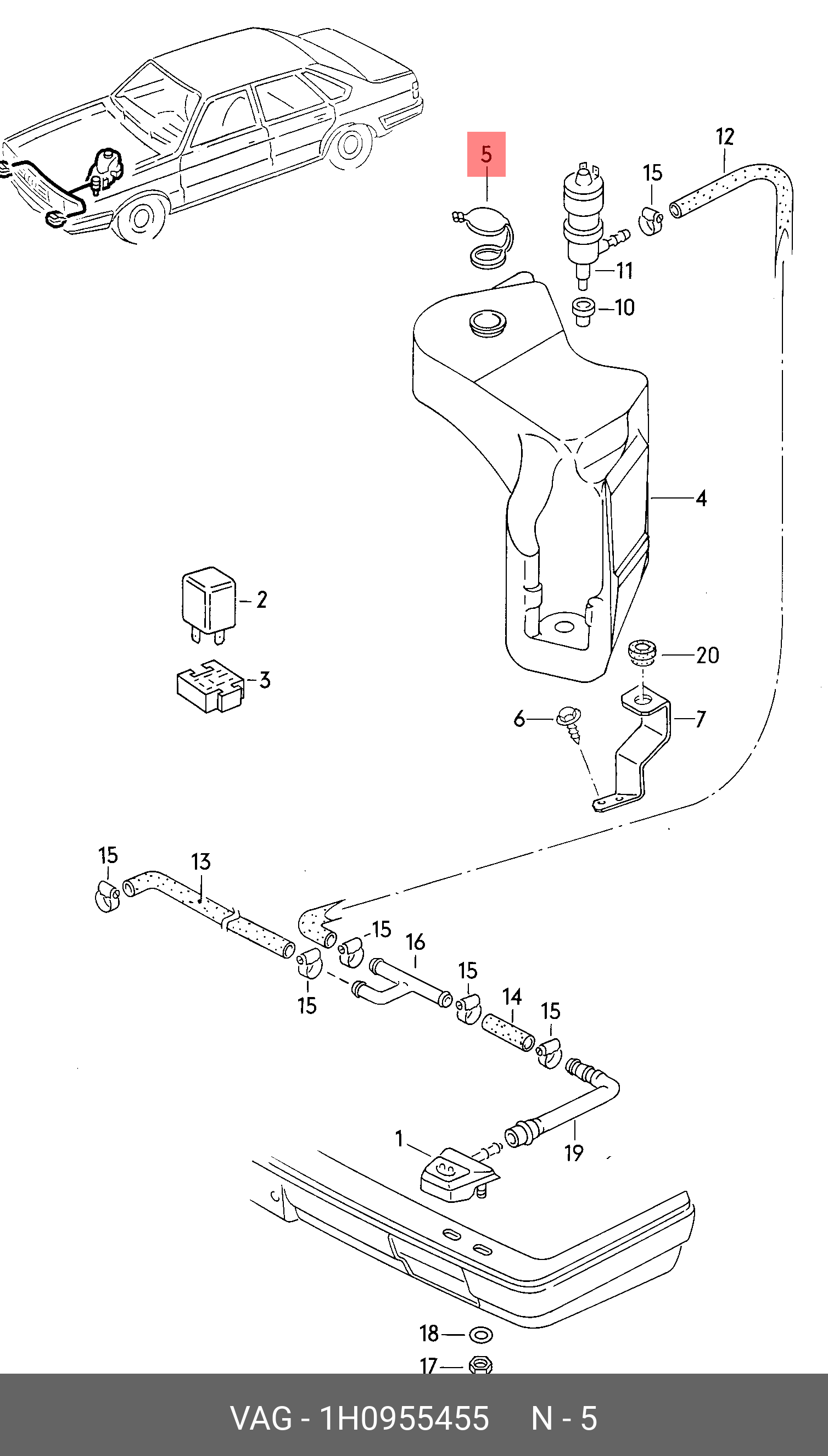 5
12
15
11
10
4
2
3
20
6
7
15
13
15
16
15
15
14
15
1
19
18
17

VAG - 1H0955455 N - 5