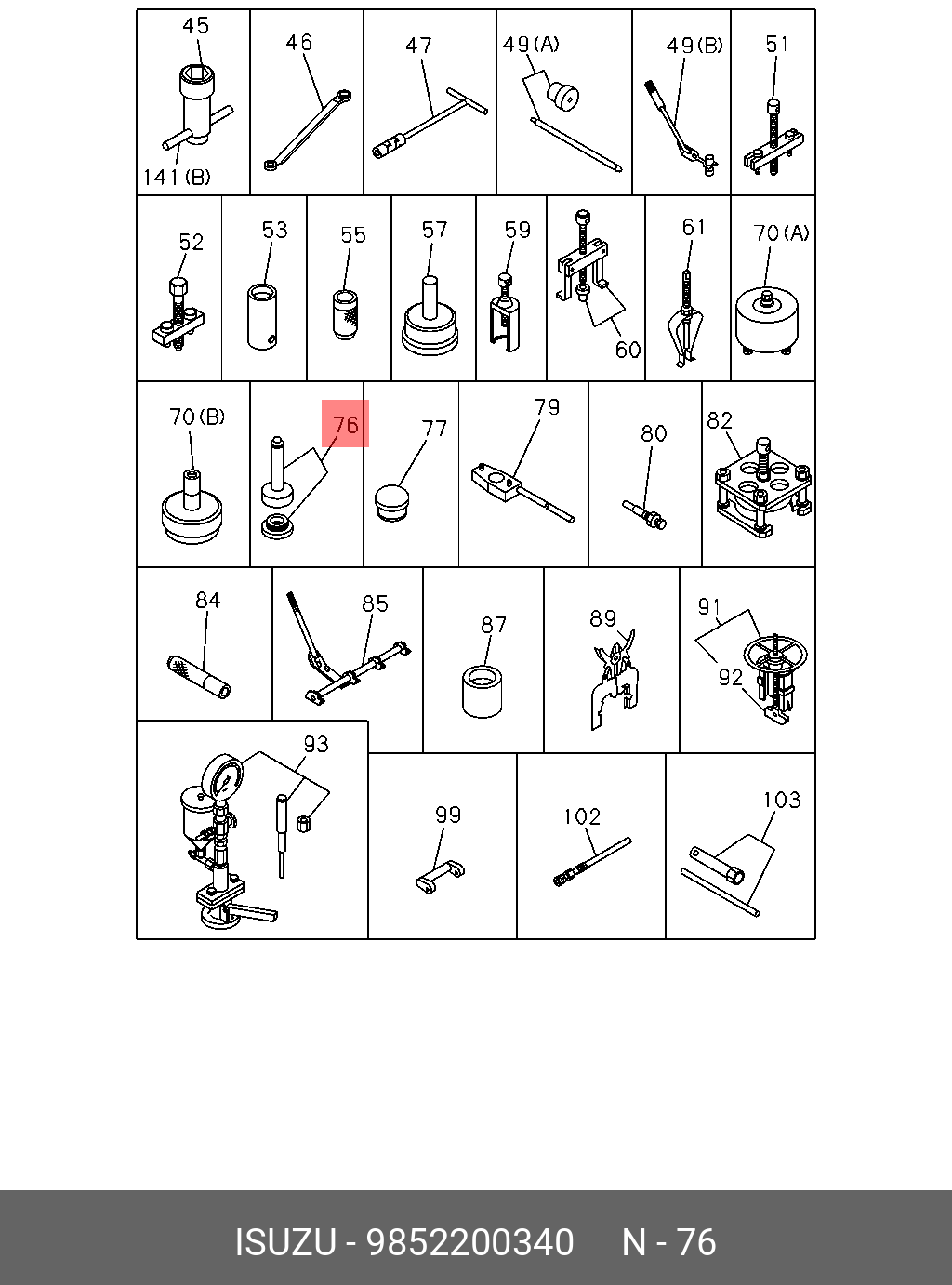 45
141(B)
46
47
49(A)
49(B)
51
52
53
55
57
59
60
61
70(A)
70(B)
76
77
79
80
82
84
85
87
89
91
92
93
99
102
103

ISUZU - 9852200340 N - 76