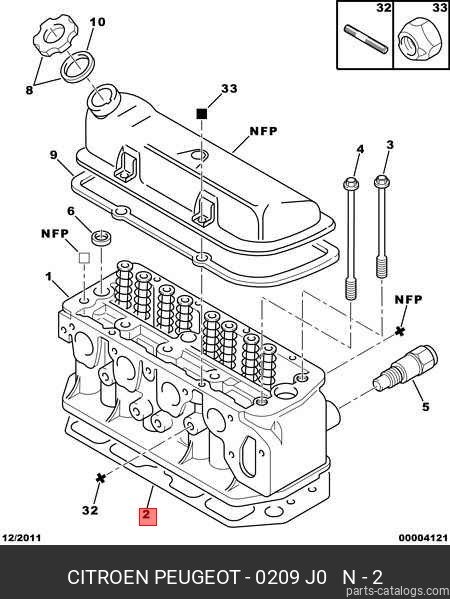 32
33
10
8
33
NFP
9
4
3
6
NFP
1
NFP
5
32
2
12/2011
00004121
CITROEN PEUGEOT - 0209 J0 N - 2
parts-catalogs.com