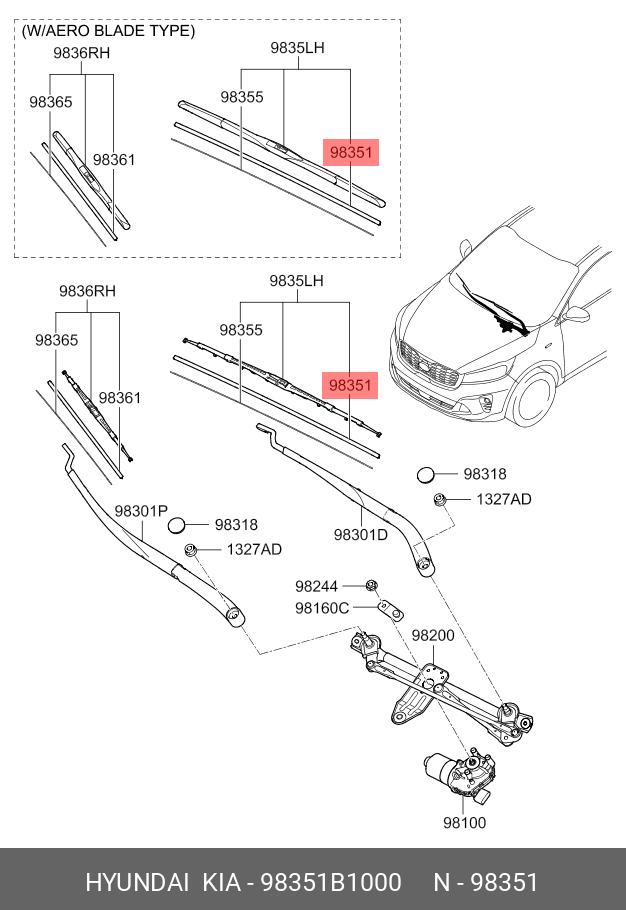 (W/AERO BLADE TYPE)

9836RH

98365

98361

9835LH

98355

98351

9836RH

98365

98361

9835LH

98355

98351

98318

1327AD

98301P

98318

1327AD

98301D

98244

98160C

98200

98100

HYUNDAI KIA - 98351B1000 N - 98351