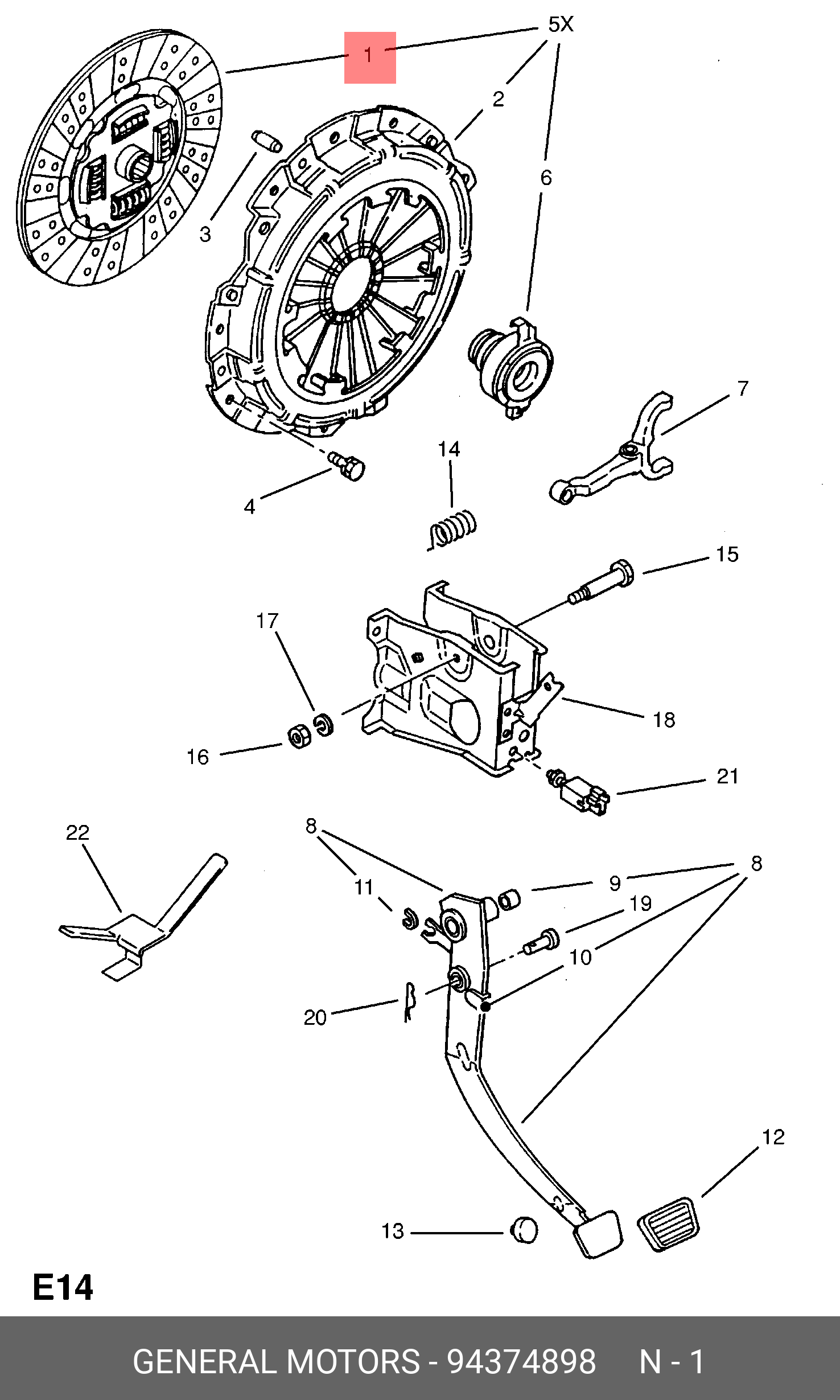 5X
1
2
6
3
7
14
4
15
17
18
16
21
22
8
11
9
8
19
10
20
12
13
E14
GENERAL MOTORS - 94374898 N - 1