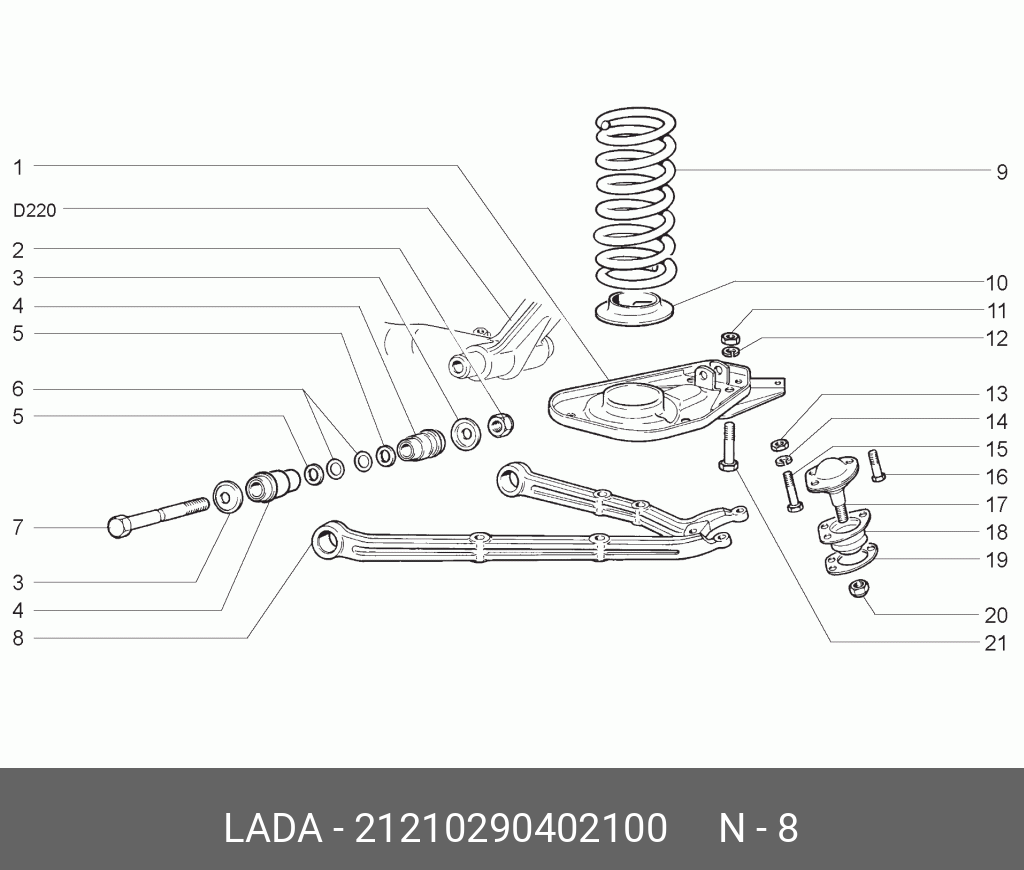 1
D220
2
3
4
5
6
5
7
3
4
8
9
10
11
12
13
14
15
16
17
18
19
20
21

LADA - 21210290402100 N - 8