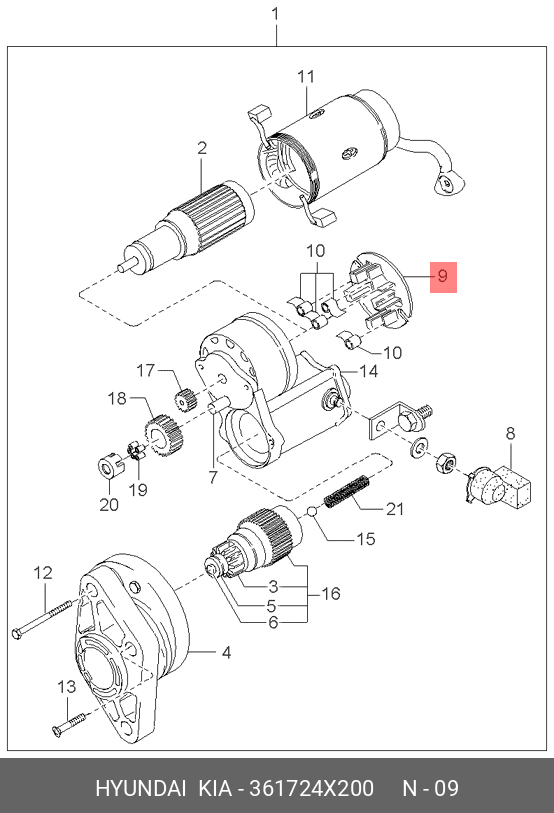 1
11
2
10
9
10
17
14
18
8
7
19
20
21
15
12
3
16
5
6
4
13
HYUNDAI KIA - 361724X200 N - 09