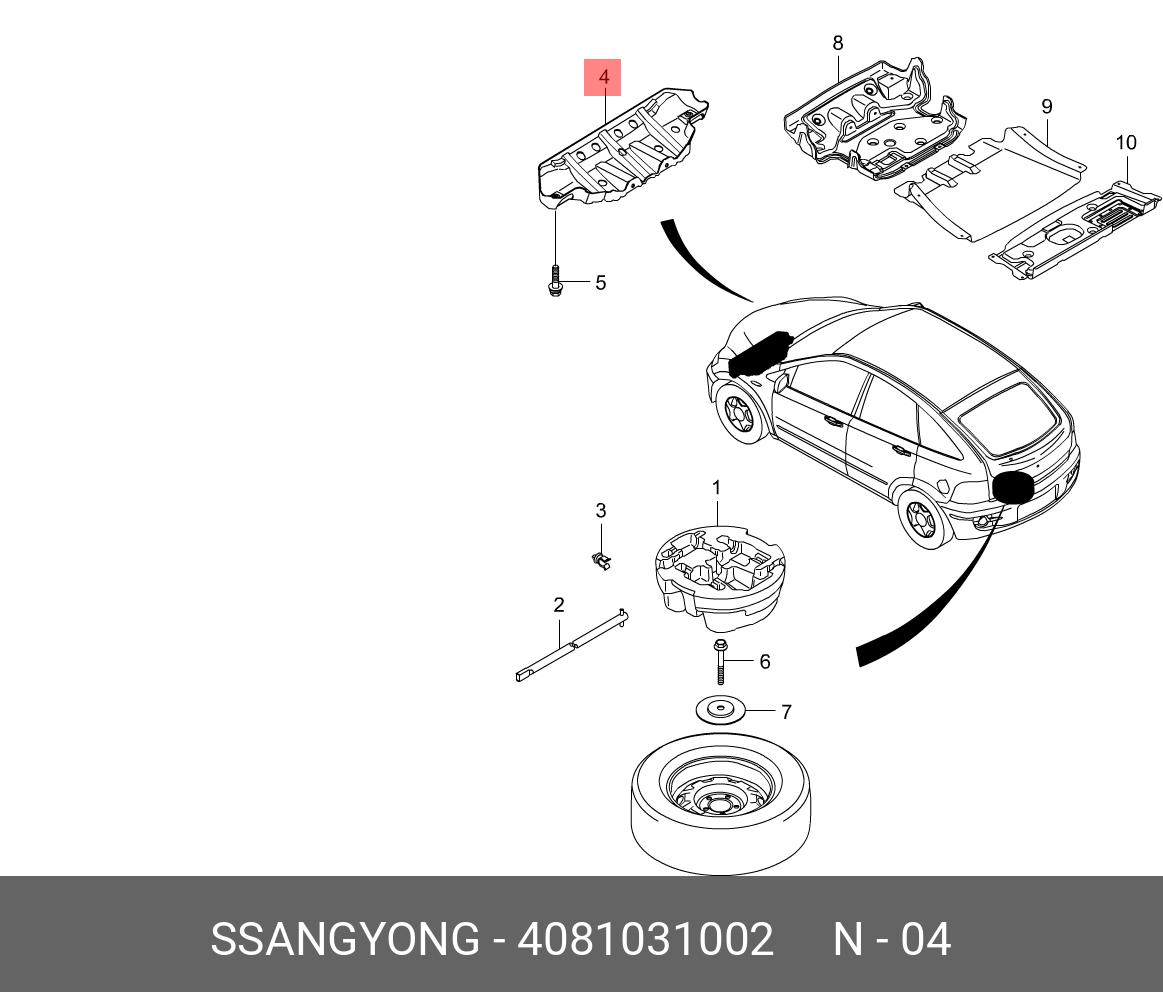 4
8
9
10
5
3
1
2
6
7

SSANGYONG - 4081031002 N - 04