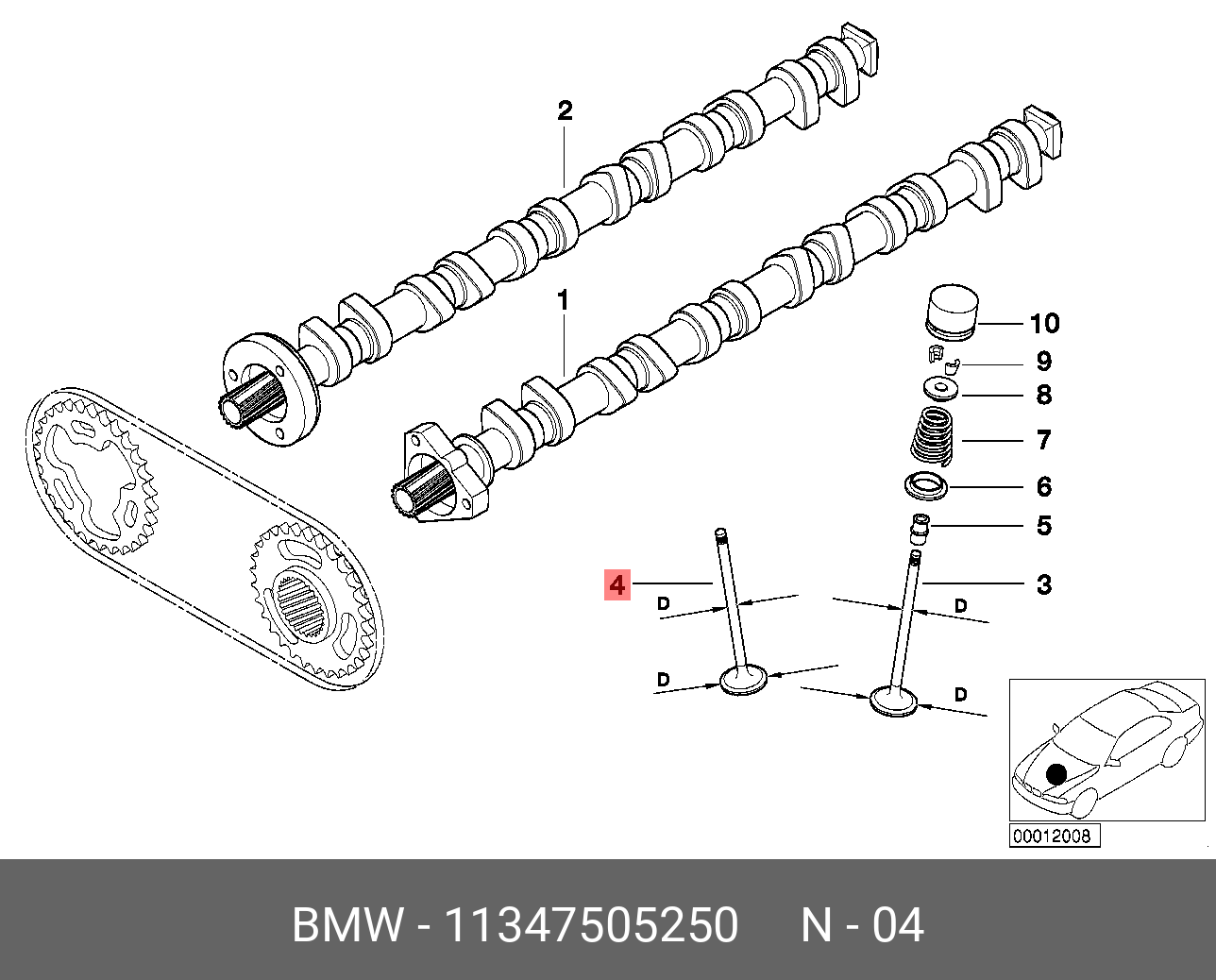 2

1

10

9

8

7

6

5

4

3

D

D

D

D

00012008

BMW - 11347505250 N - 04