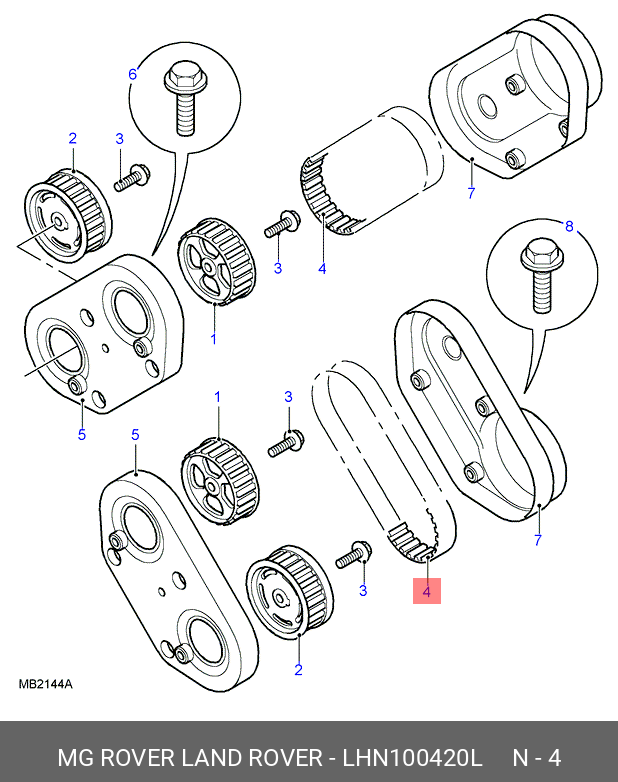 6
2
3
7
3
4
8
1
5
1
3
5
7
3
4
2
MB2144A
MG ROVER LAND ROVER - LHN100420L N - 4