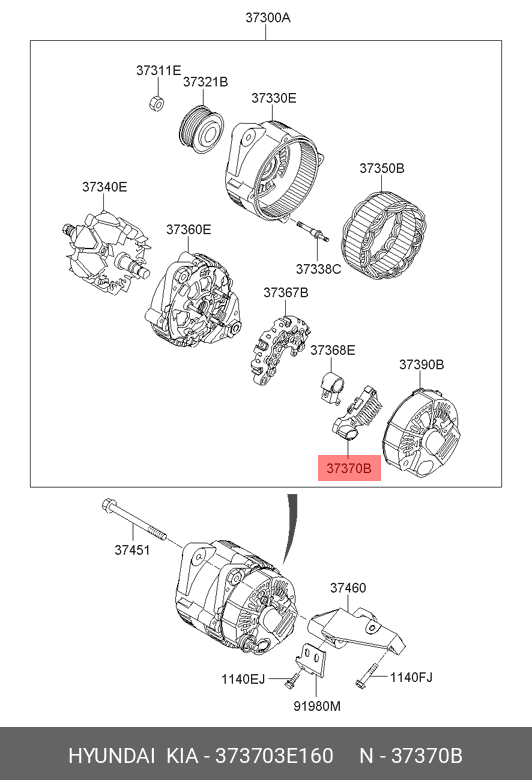 37300A

37311E
37321B
37330E
37350B
37340E
37360E
37338C
37367B
37368E
37390B
37370B

37451
37460
1140EJ
1140FJ
91980M

HYUNDAI KIA - 373703E160 N - 37370B