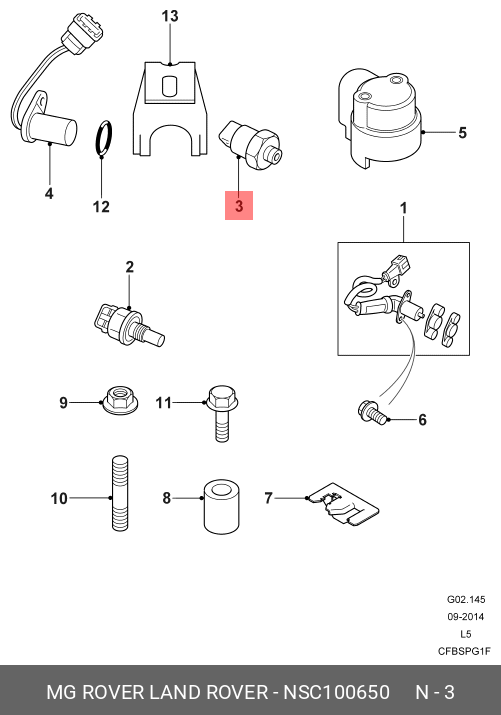 13

5

4

12

3

1

2

9

11

6

10

8

7

G02.145
09-2014
L5
CFBSPG1F

MG ROVER LAND ROVER - NSC100650 N - 3