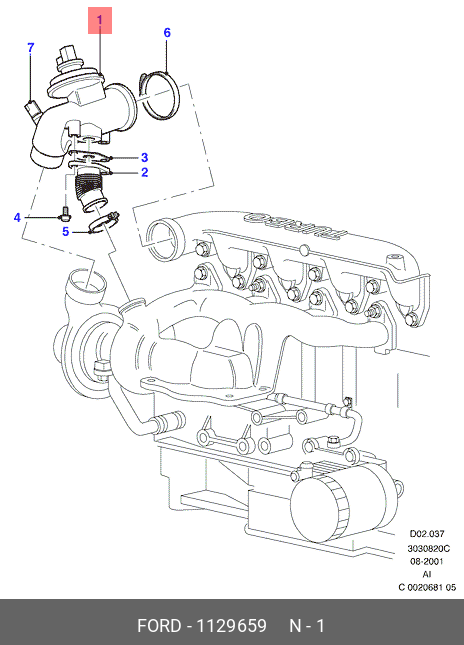 1
6
7
3
2
4
5

D02.037
3030820C
08-2001
AI
C 0020681 05

FORD - 1129659 N - 1