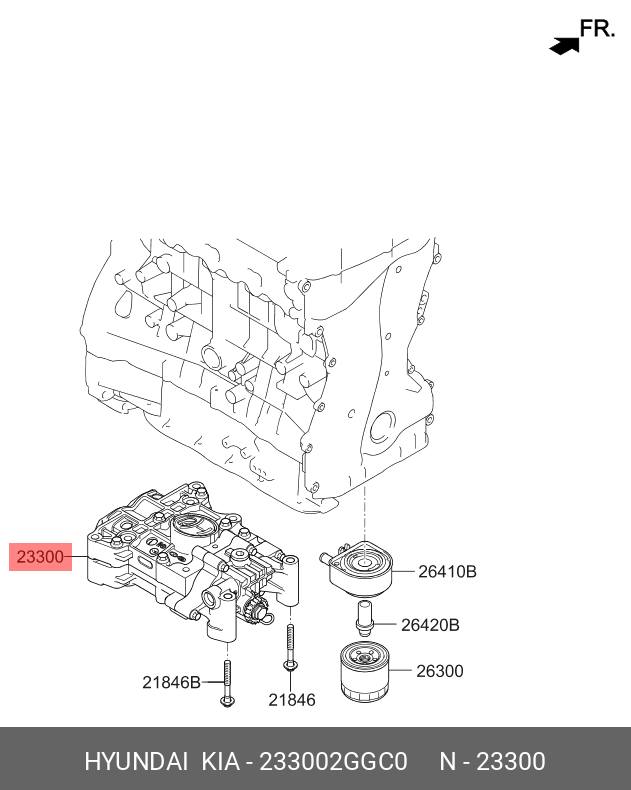 FR.

23300

26410B

26420B

26300

21846B

21846

HYUNDAI KIA - 233002GGC0 N - 23300