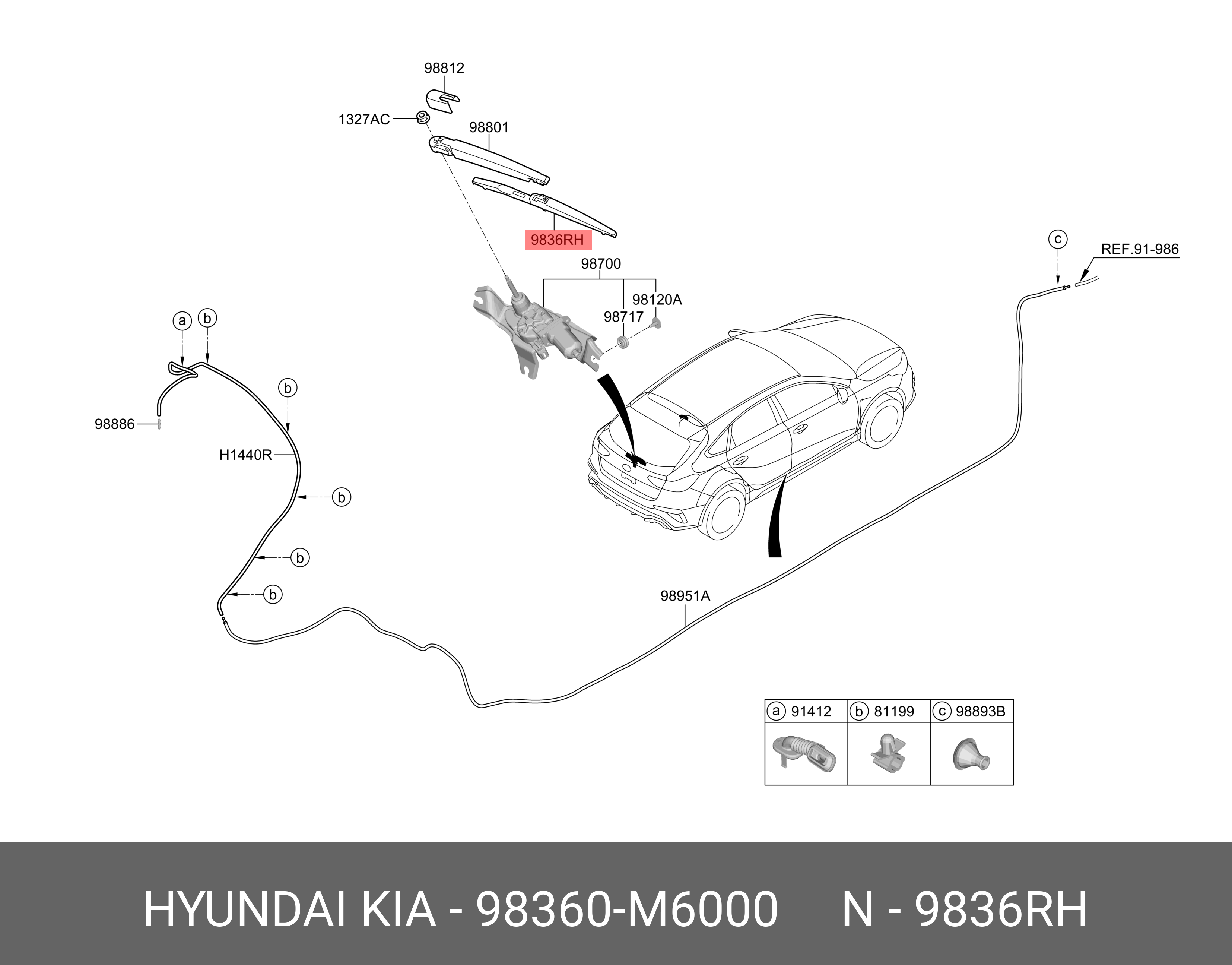 98812

1327AC

98801

9836RH

98700

98120A

98717

c

REF.91-986

a

b

b

98886

H1440R

b

b

b

98951A

| a 91412 | b 81199 | c 98893B |
|---|---|---|
| | | |

HYUNDAI KIA - 98360-M6000     N - 9836RH