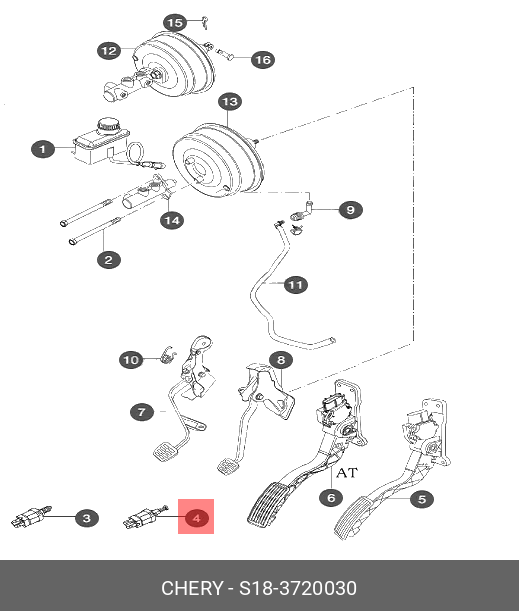 15
12
16
13
1
9
14
2
11
10
8
7
AT
6
5
3
4

CHERY - S18-3720030