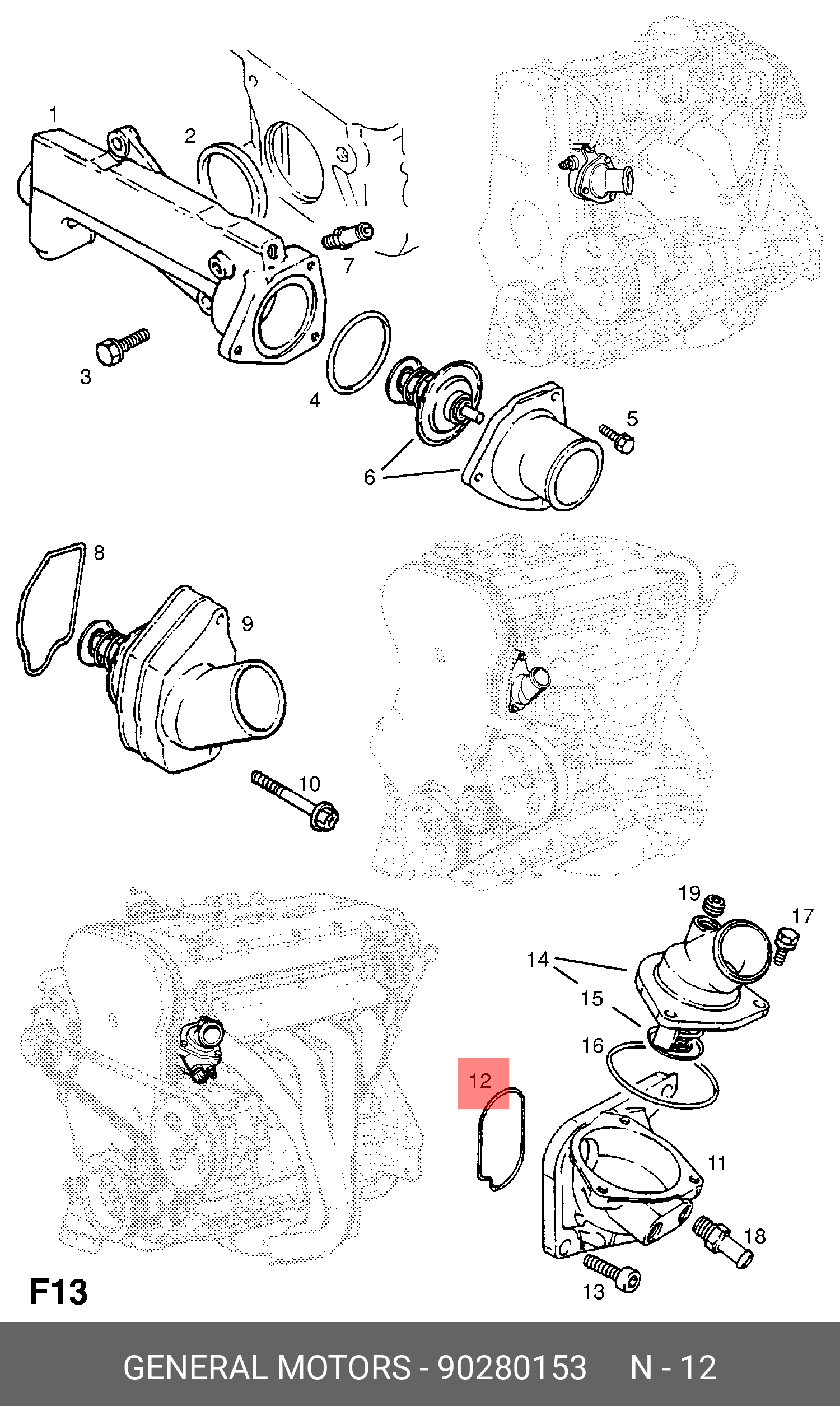 1
2
7
3
4
5
6
8
9
10
19
17
14
15
16
12
11
18
13
F13
GENERAL MOTORS - 90280153 N - 12