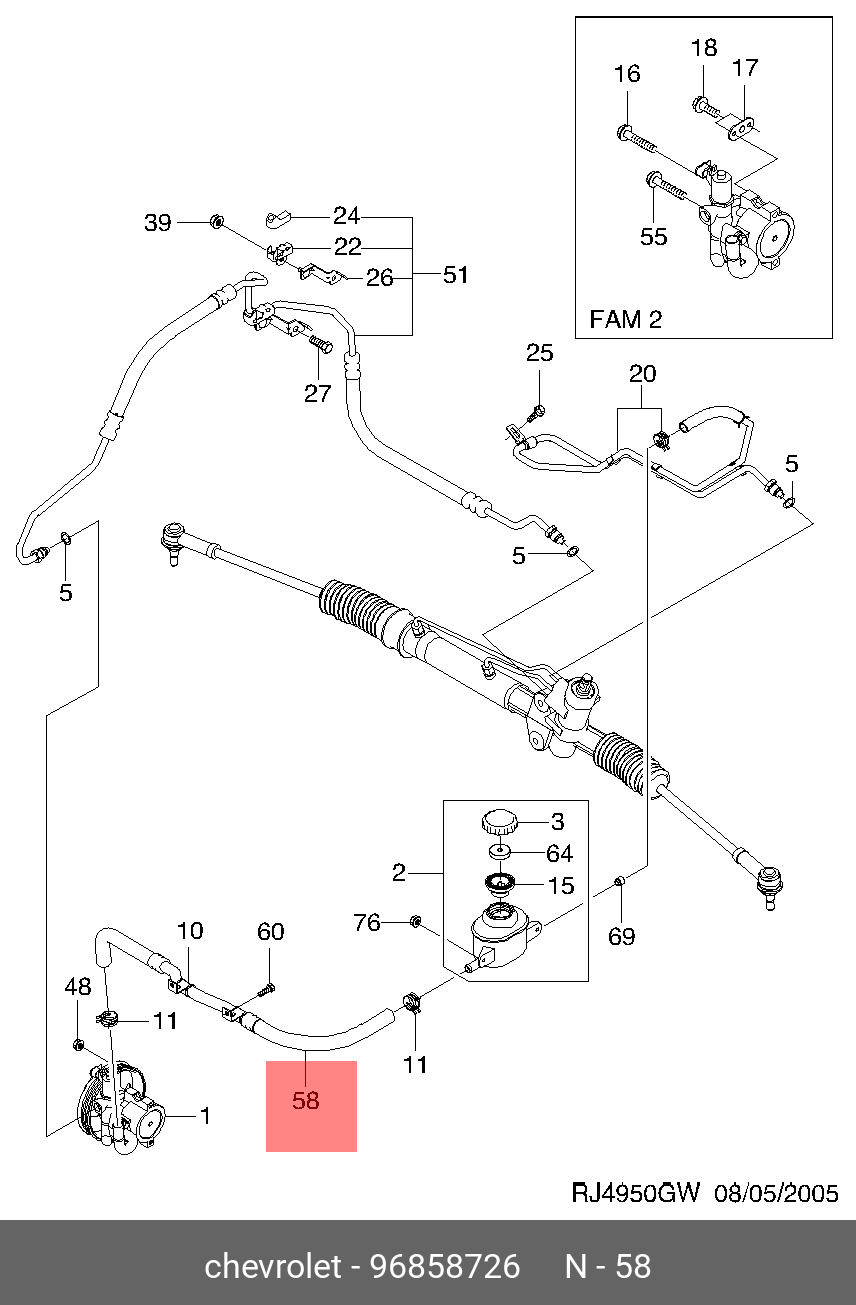 18
17
16
55
FAM 2

39
24
22
26
51
27
25
20
5
5
5

3
64
2
15
76
69
10
60
48
11
11
58
1

RJ4950GW 08/05/2005

chevrolet - 96858726 N - 58