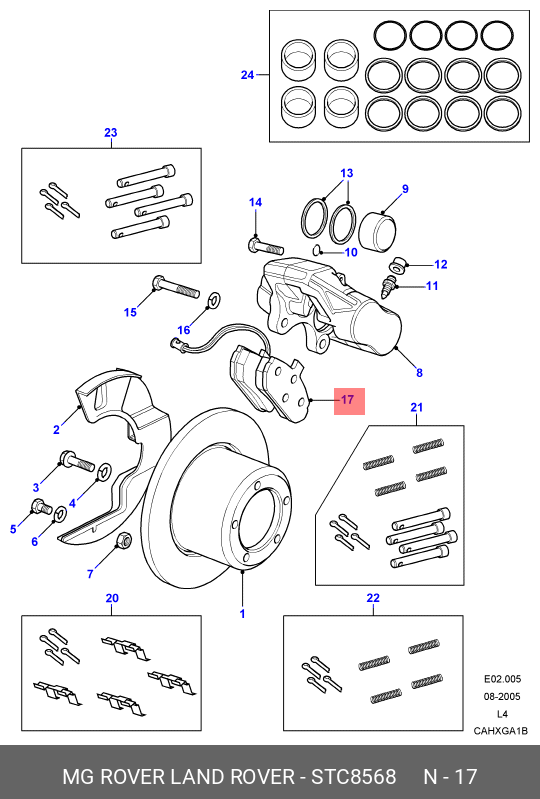 24

23

13

9

14

10

12

11

15

16

8

17

2

21

3

4

5

6

7

1

20

22

E02.005
08-2005
L4
CAHXGA1B

MG ROVER LAND ROVER - STC8568 N - 17