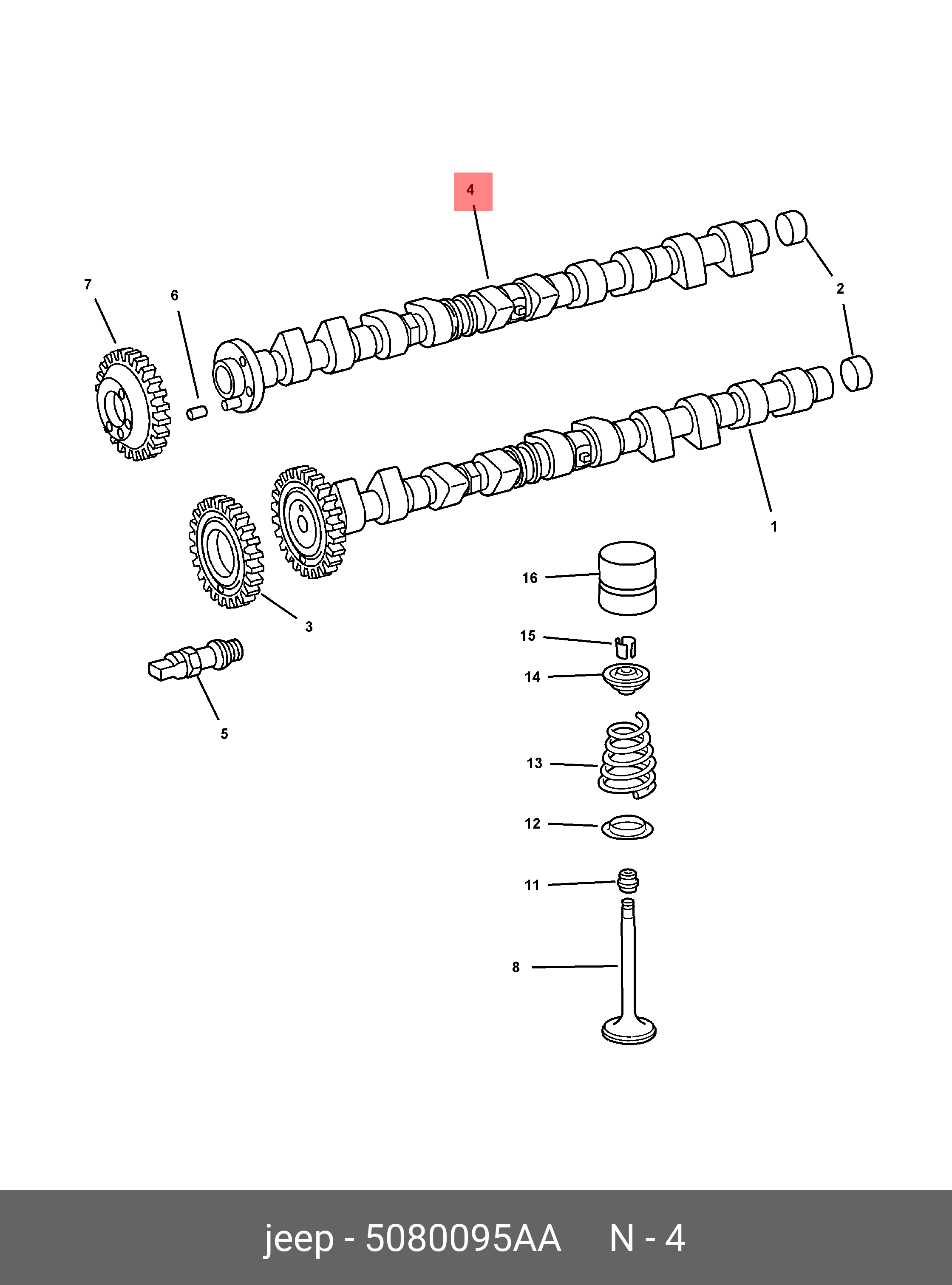 4
7
6
2
1
16
3
15
14
5
13
12
11
8

jeep - 5080095AA N - 4