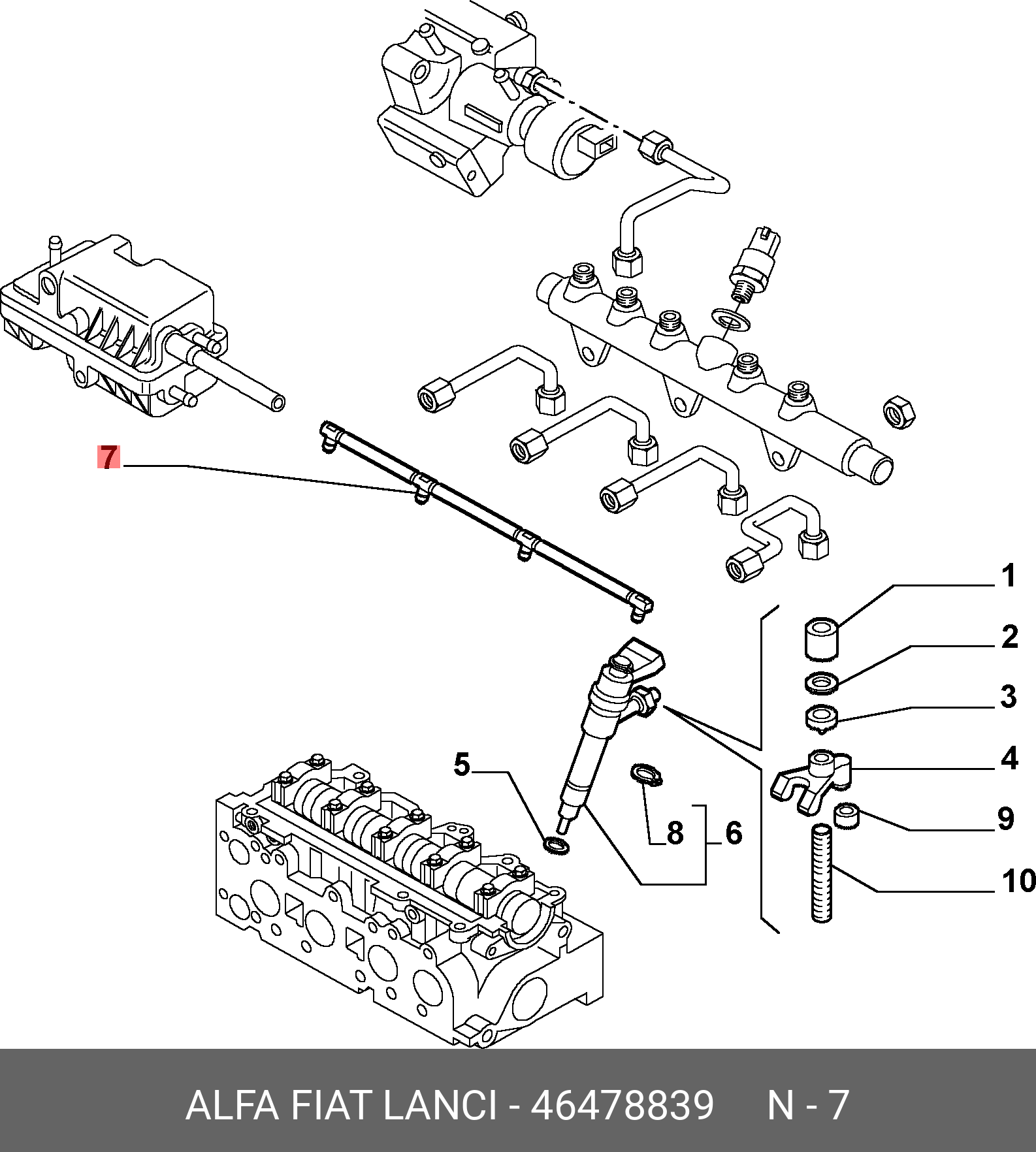 7
1
2
3
4
5
8
6
9
10

ALFA FIAT LANCI - 46478839 N - 7