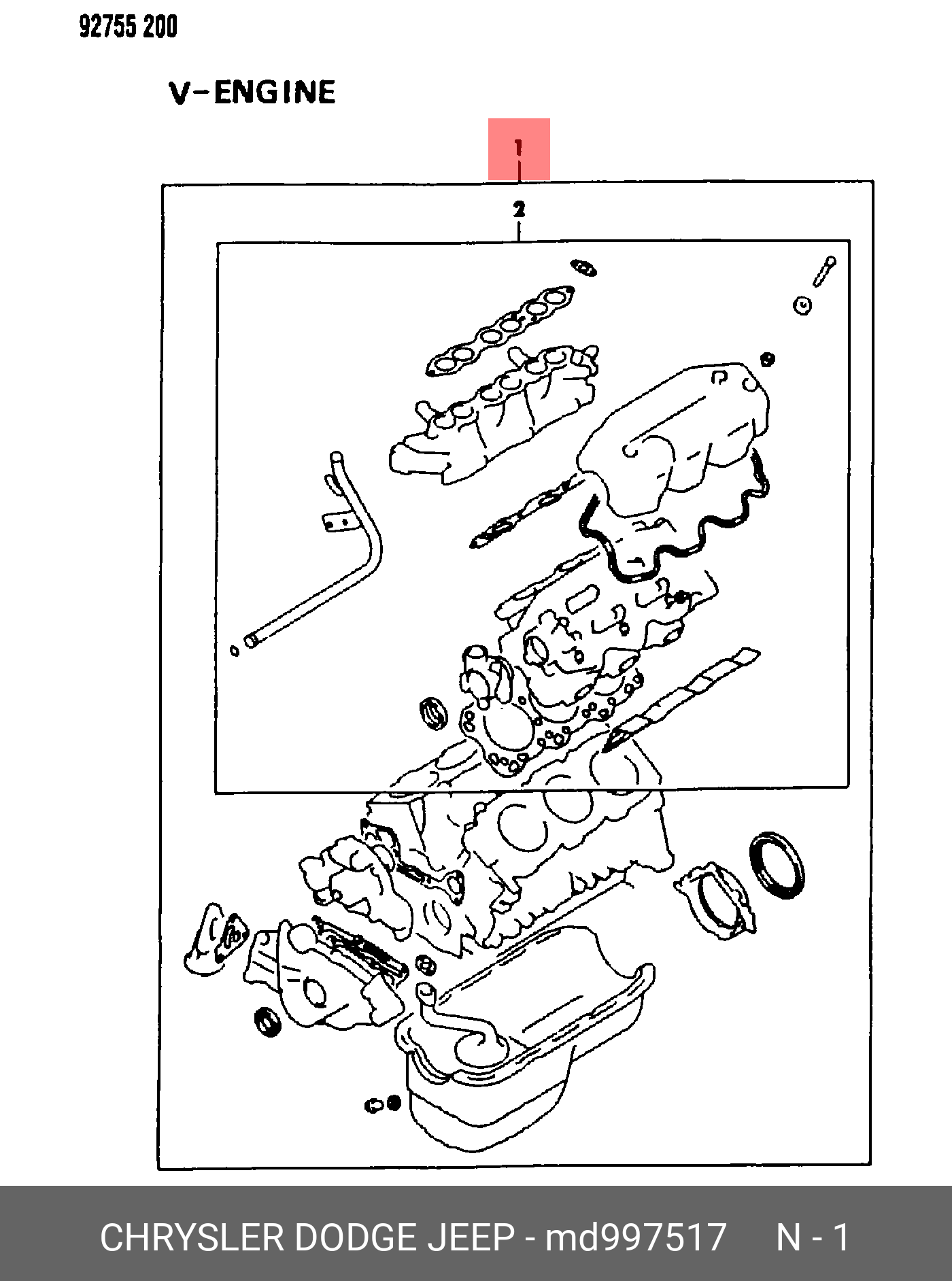 92755 200

V-ENGINE

1

2

CHRYSLER DODGE JEEP - md997517 N - 1