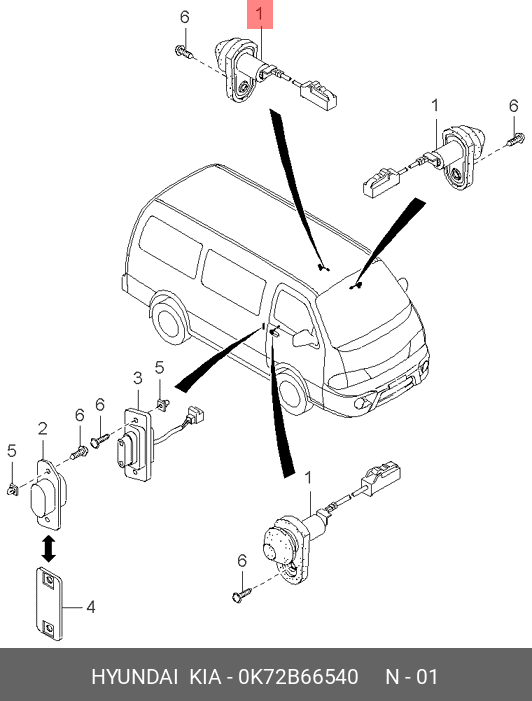 6
1
1
6
3
5
6
6
2
5
1
6
4

HYUNDAI KIA - 0K72B66540 N - 01