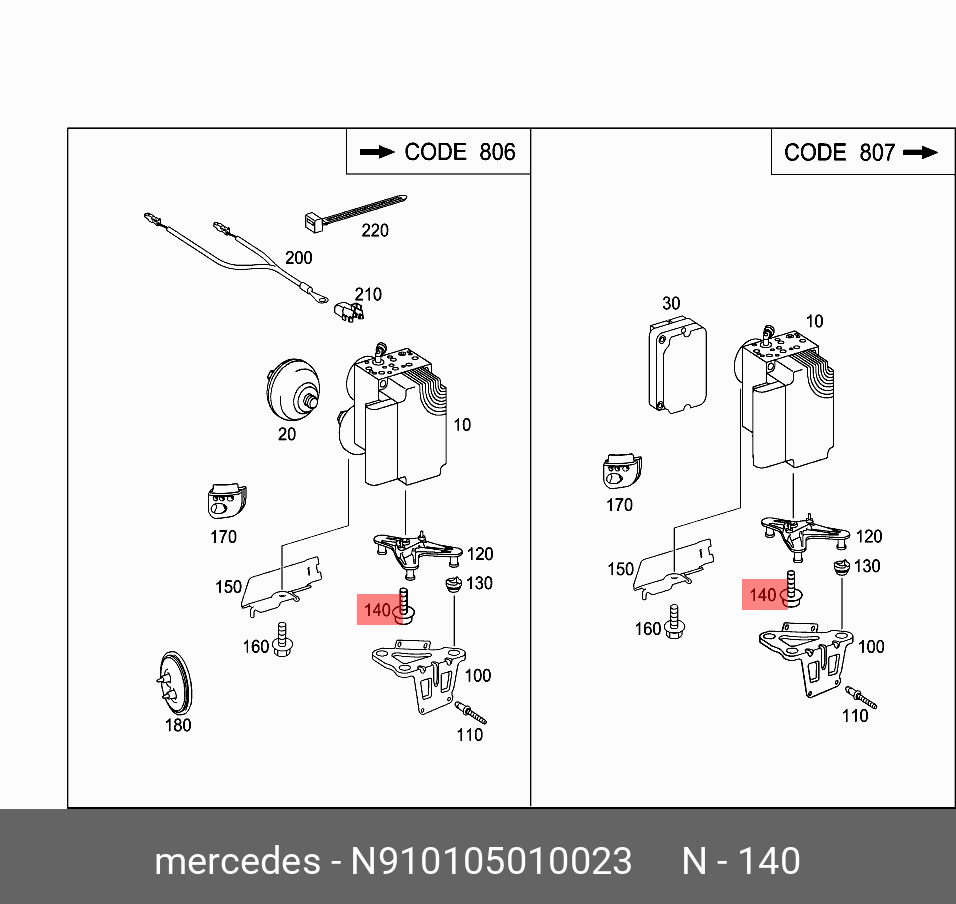 CODE 806

220

200

210

20

10

170

120

150

130

140

160

100

180

110

CODE 807

30

10

170

120

150

130

140

160

100

110

mercedes - N910105010023 N - 140